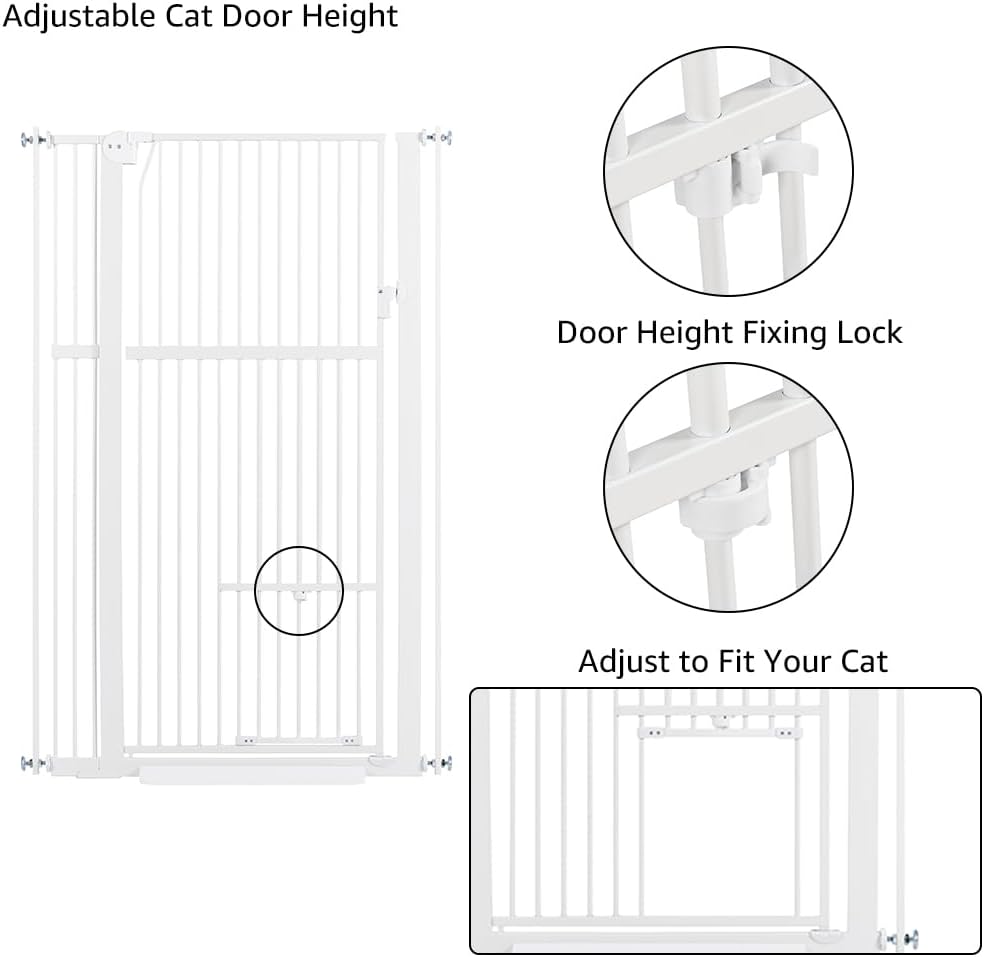 Adjustable Cat Door Height

Door Height Fixing Lock

Adjust to Fit Your Cat