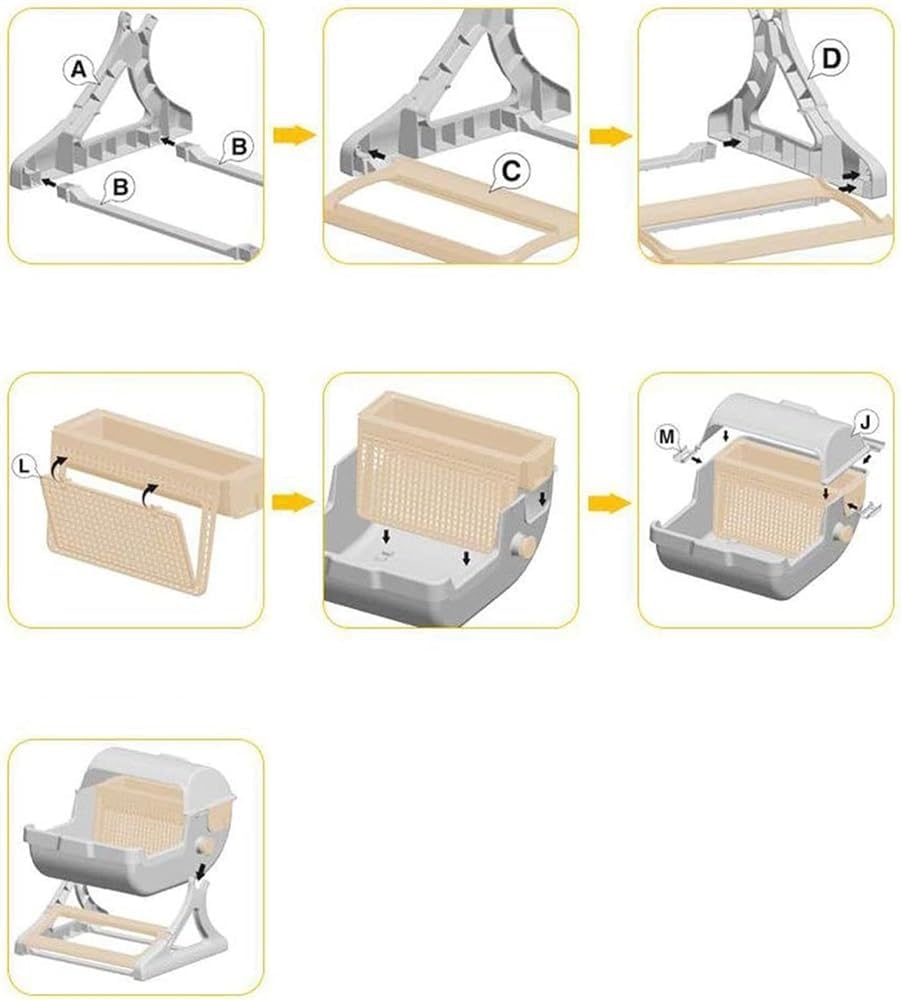 A
B
B
C
D
L
M
J