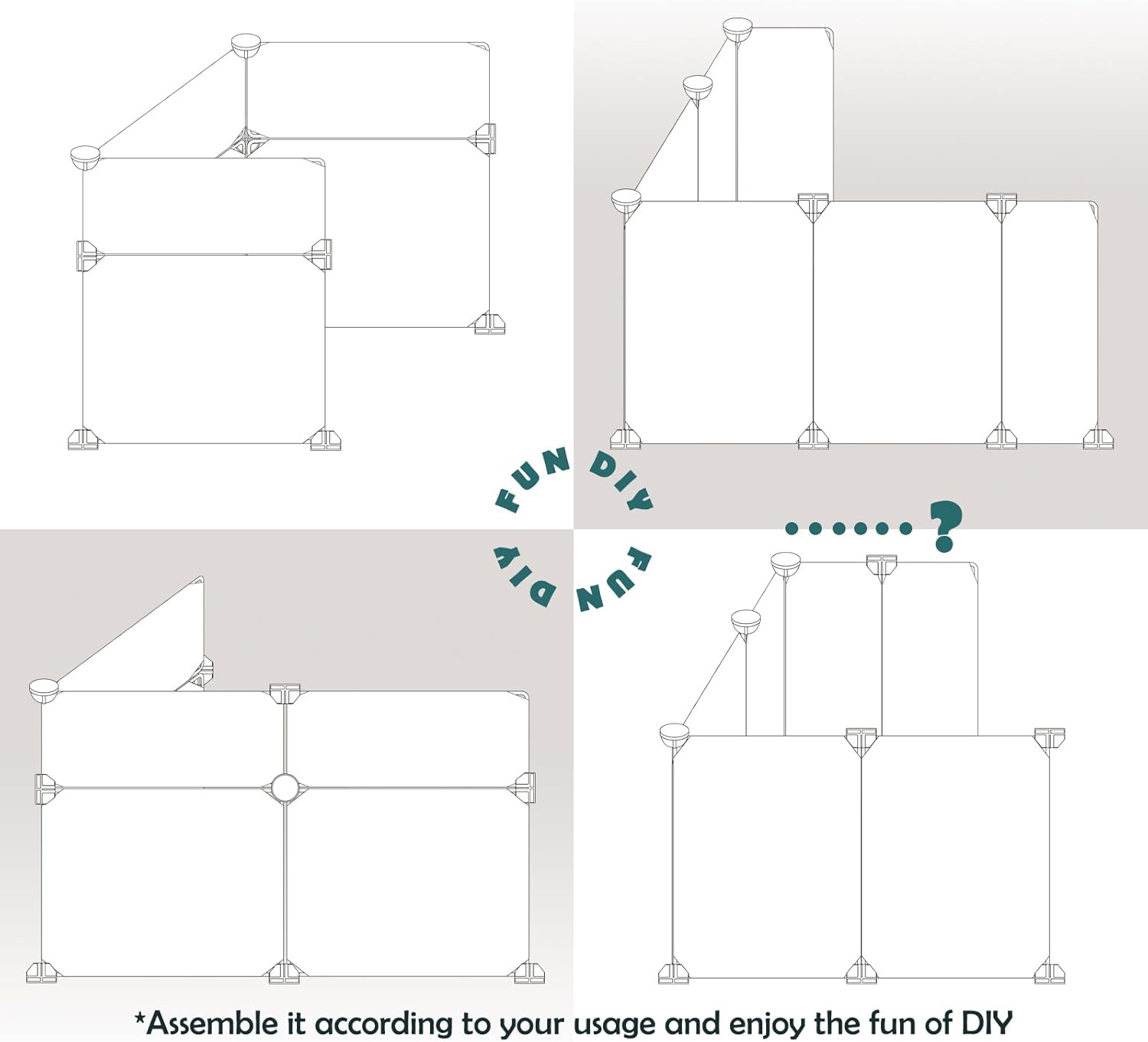 FUN DIY

FUN DIY

......?

*Assemble it according to your usage and enjoy the fun of DIY