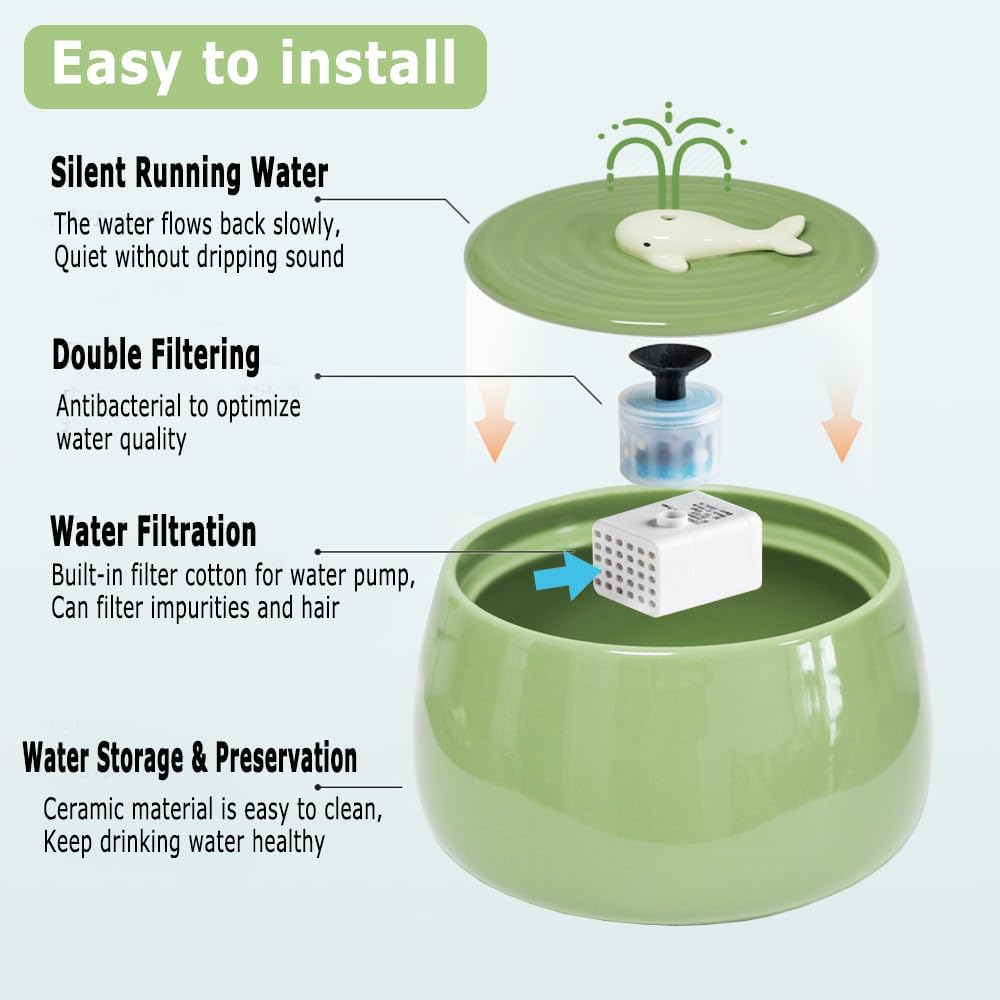 Easy to install

Silent Running Water
The water flows back slowly,
Quiet without dripping sound

Double Filtering
Antibacterial to optimize water quality

Water Filtration
Built-in filter cotton for water pump,
Can filter impurities and hair

Water Storage & Preservation
Ceramic material is easy to clean,
Keep drinking water healthy