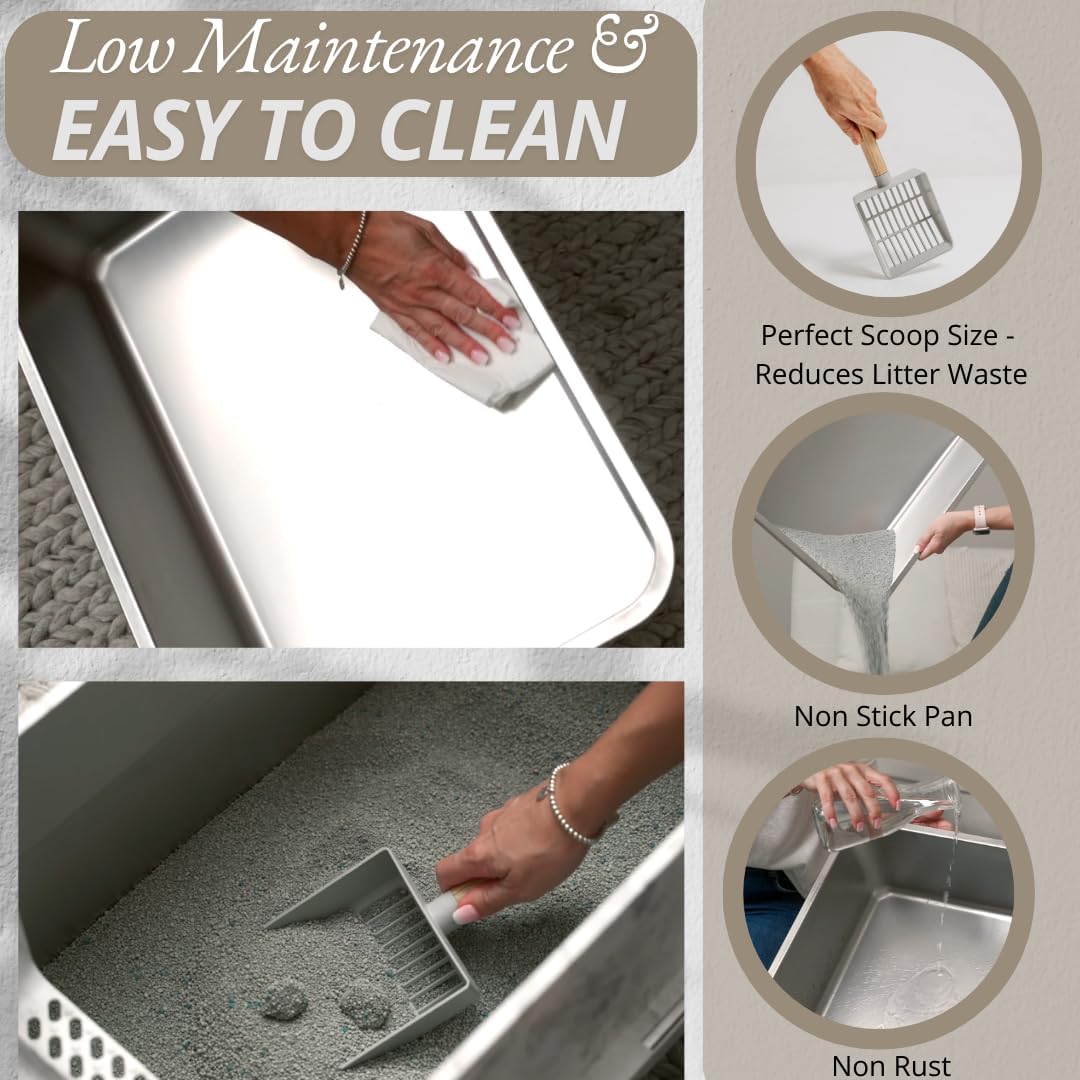 Low Maintenance &
EASY TO CLEAN

Perfect Scoop Size - Reduces Litter Waste

Non Stick Pan

Non Rust