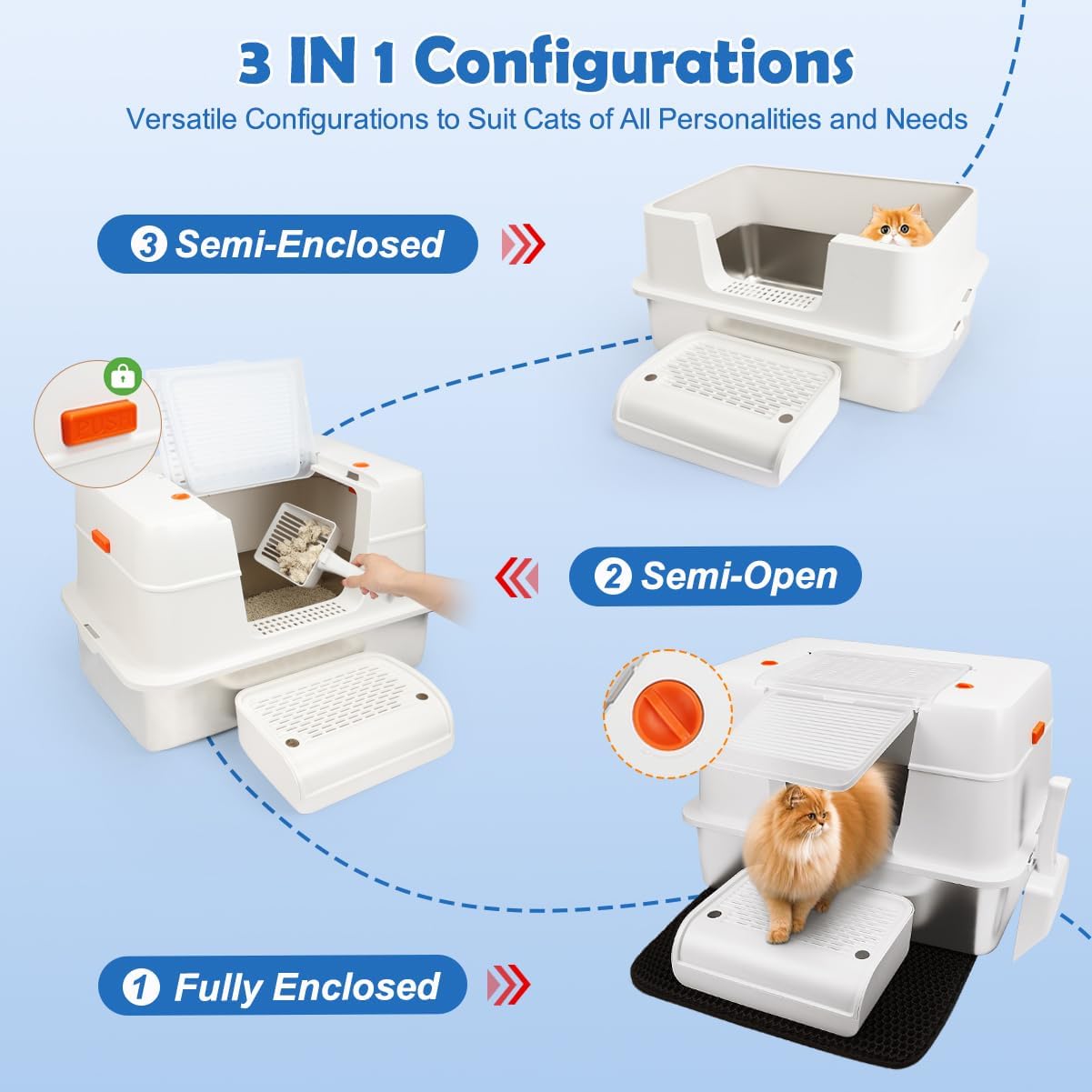 3 IN 1 Configurations

Versatile Configurations to Suit Cats of All Personalities and Needs

3 Semi-Enclosed

PUSH

2 Semi-Open

1 Fully Enclosed