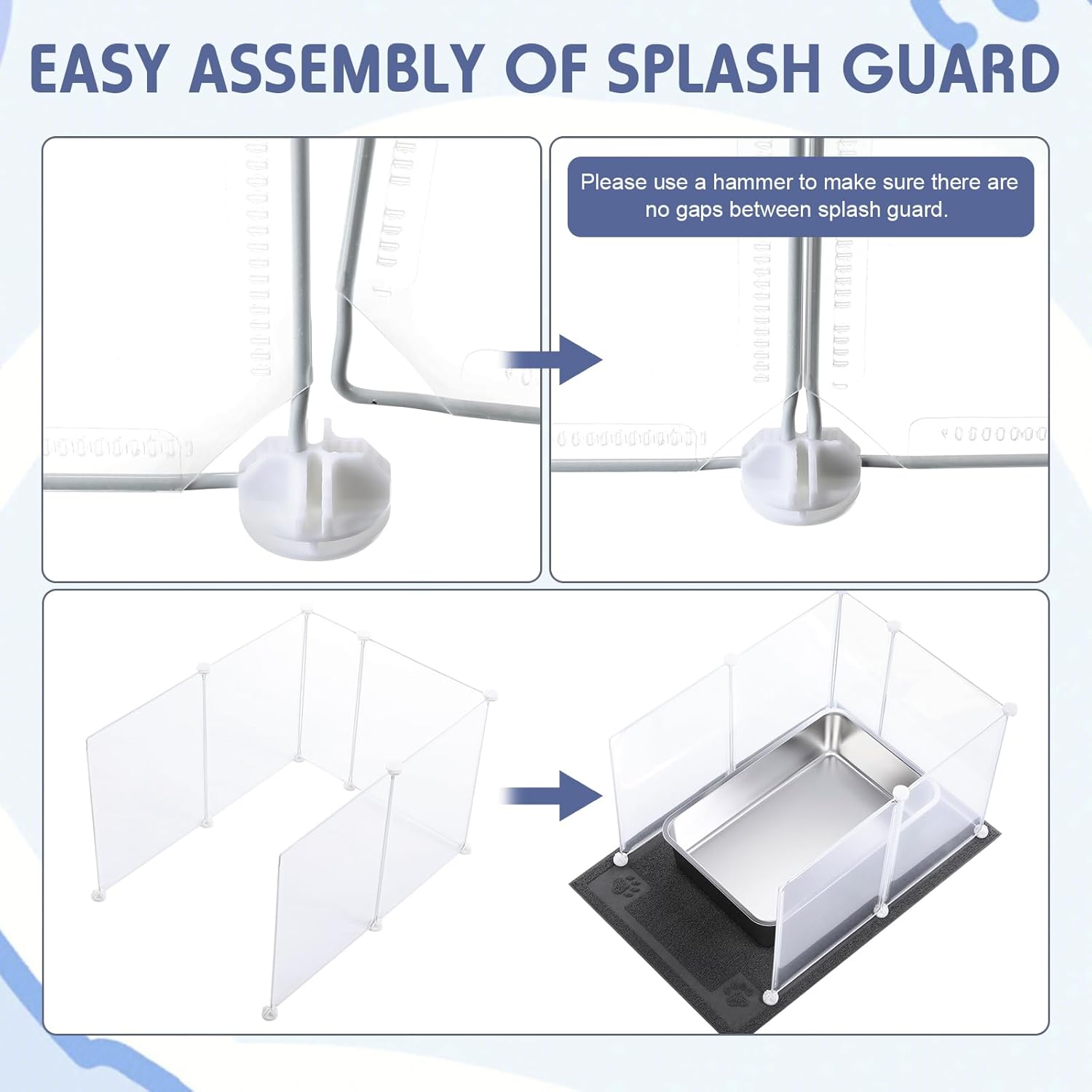 EASY ASSEMBLY OF SPLASH GUARD

Please use a hammer to make sure there are no gaps between splash guard.