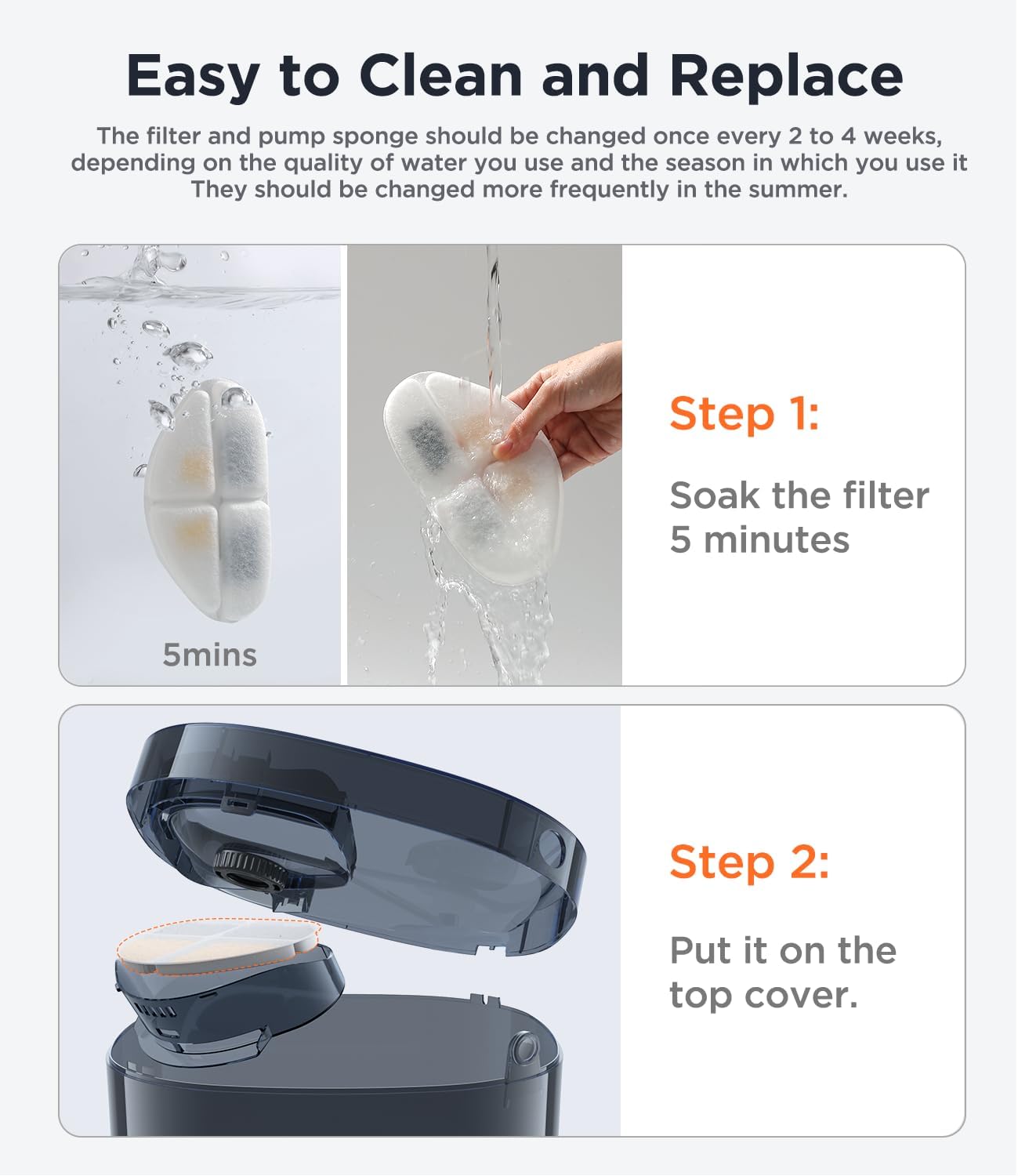 Easy to Clean and Replace

The filter and pump sponge should be changed once every 2 to 4 weeks, depending on the quality of water you use and the season in which you use it They should be changed more frequently in the summer.

5mins

Step 1:

Soak the filter 5 minutes

Step 2:

Put it on the top cover.