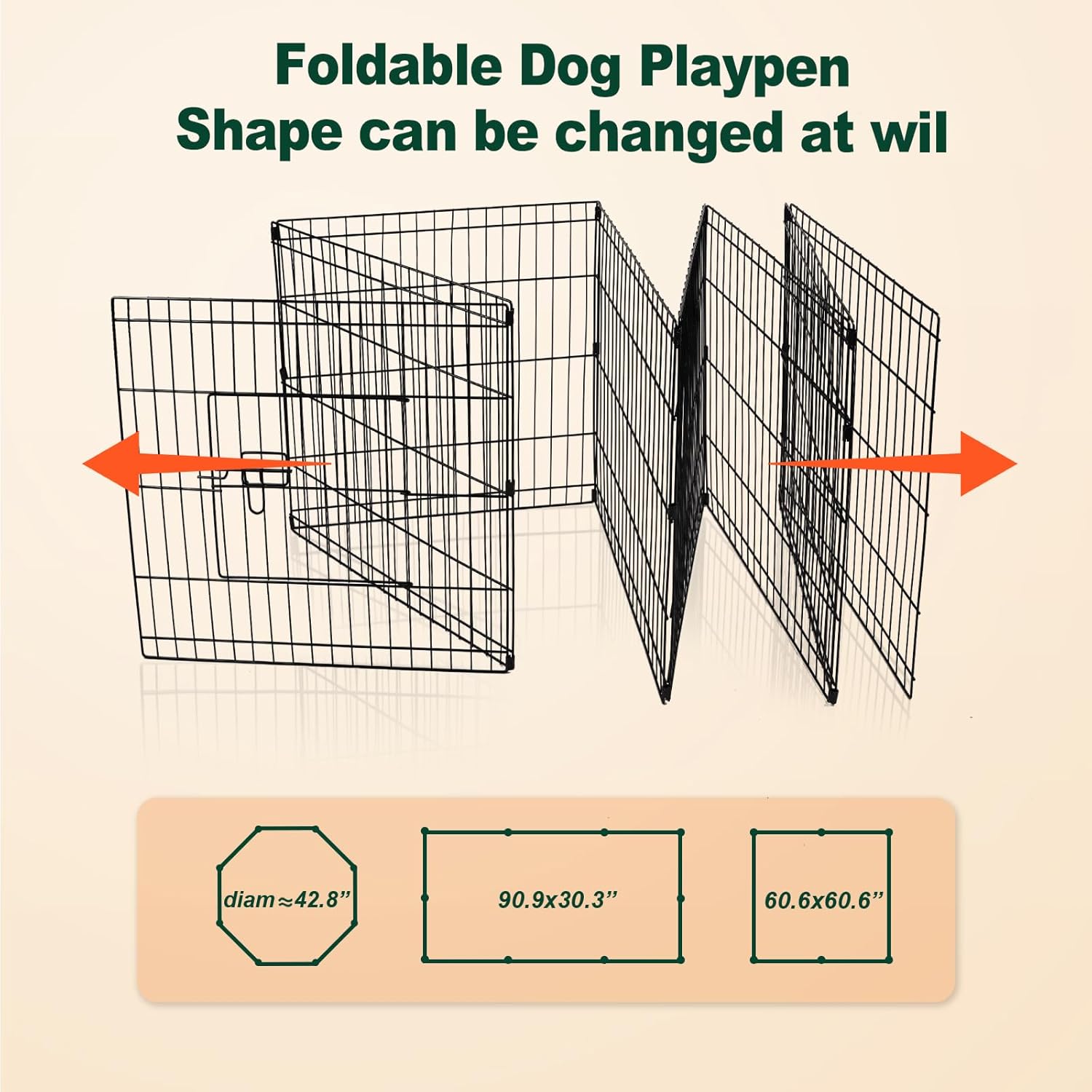 Foldable Dog Playpen
Shape can be changed at wil

diam≈42.8”

90.9x30.3”

60.6x60.6”