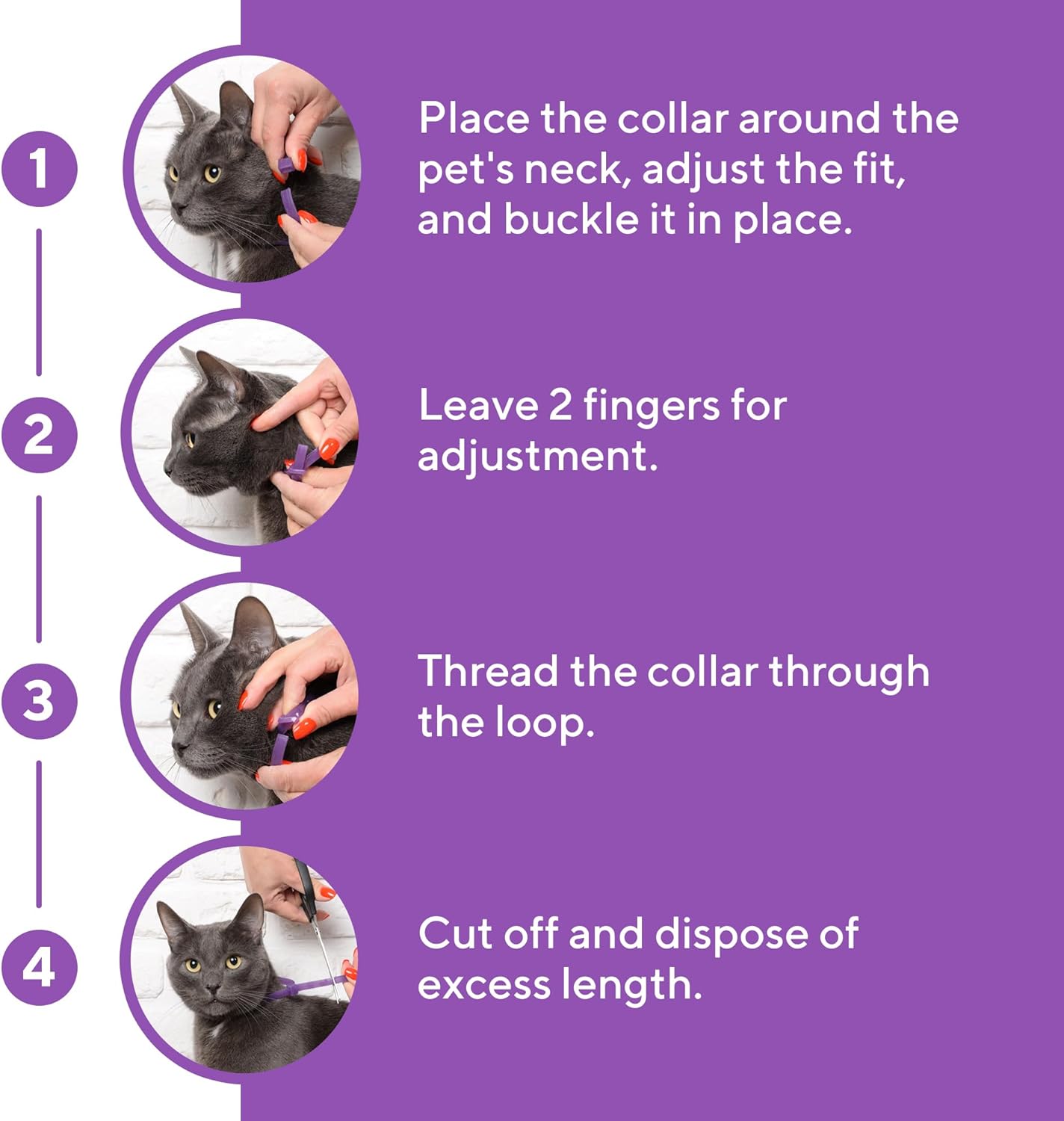 1

Place the collar around the pet's neck, adjust the fit, and buckle it in place.

2

Leave 2 fingers for adjustment.

3

Thread the collar through the loop.

4

Cut off and dispose of excess length.