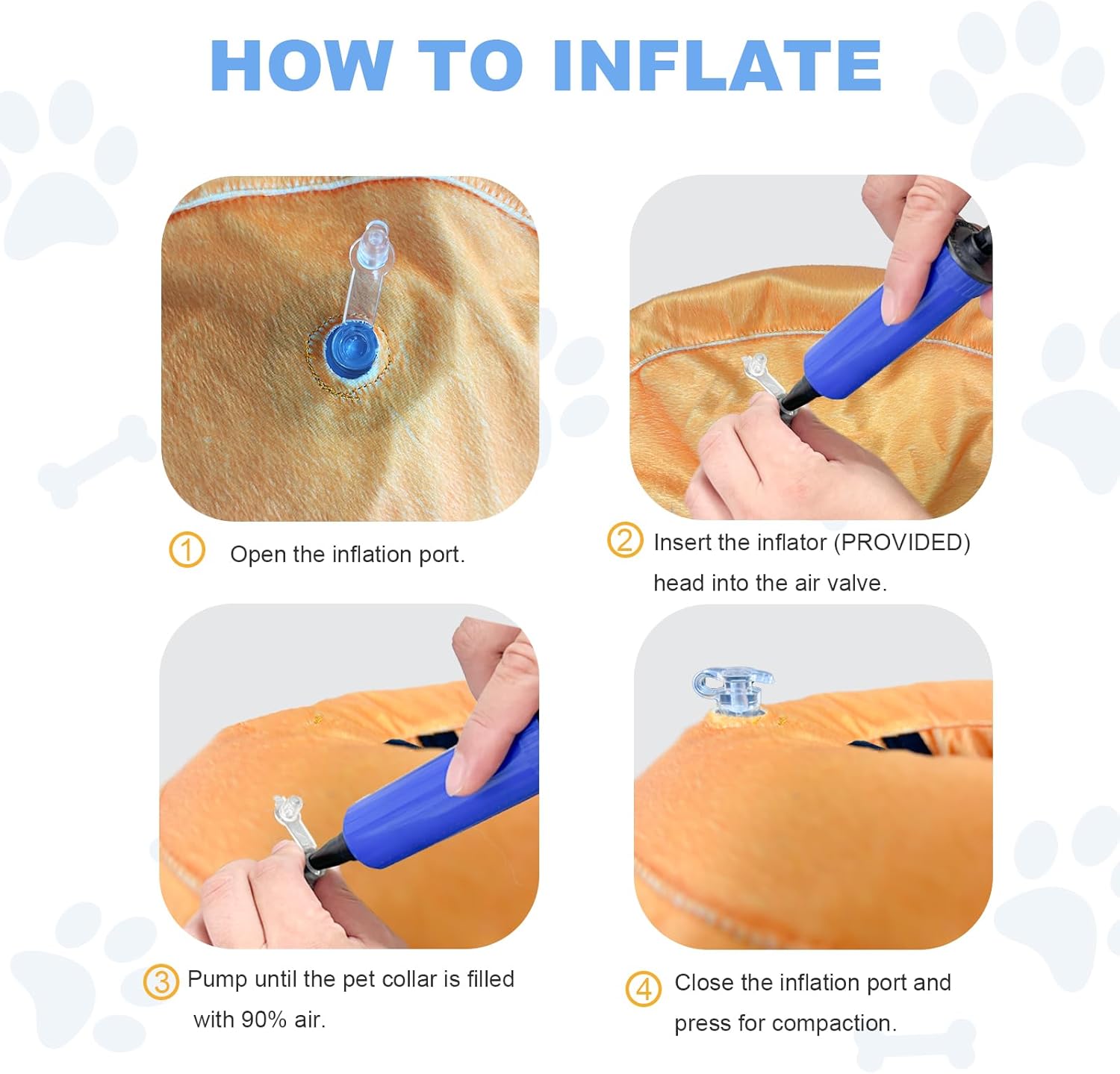 HOW TO INFLATE

① Open the inflation port.

② Insert the inflator (PROVIDED) head into the air valve.

③ Pump until the pet collar is filled with 90% air.

④ Close the inflation port and press for compaction.