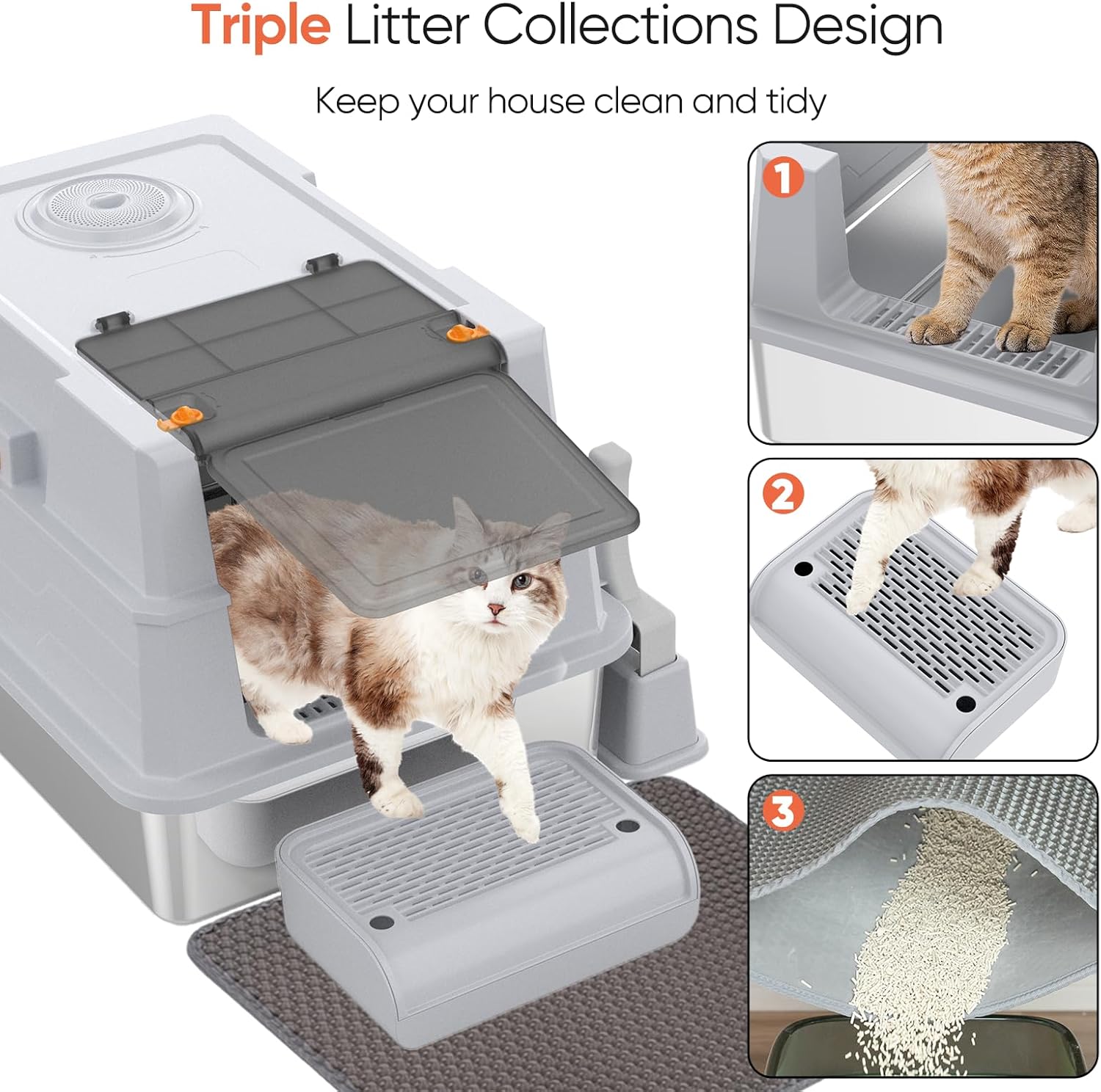 Triple Litter Collections Design

Keep your house clean and tidy

1

2

3