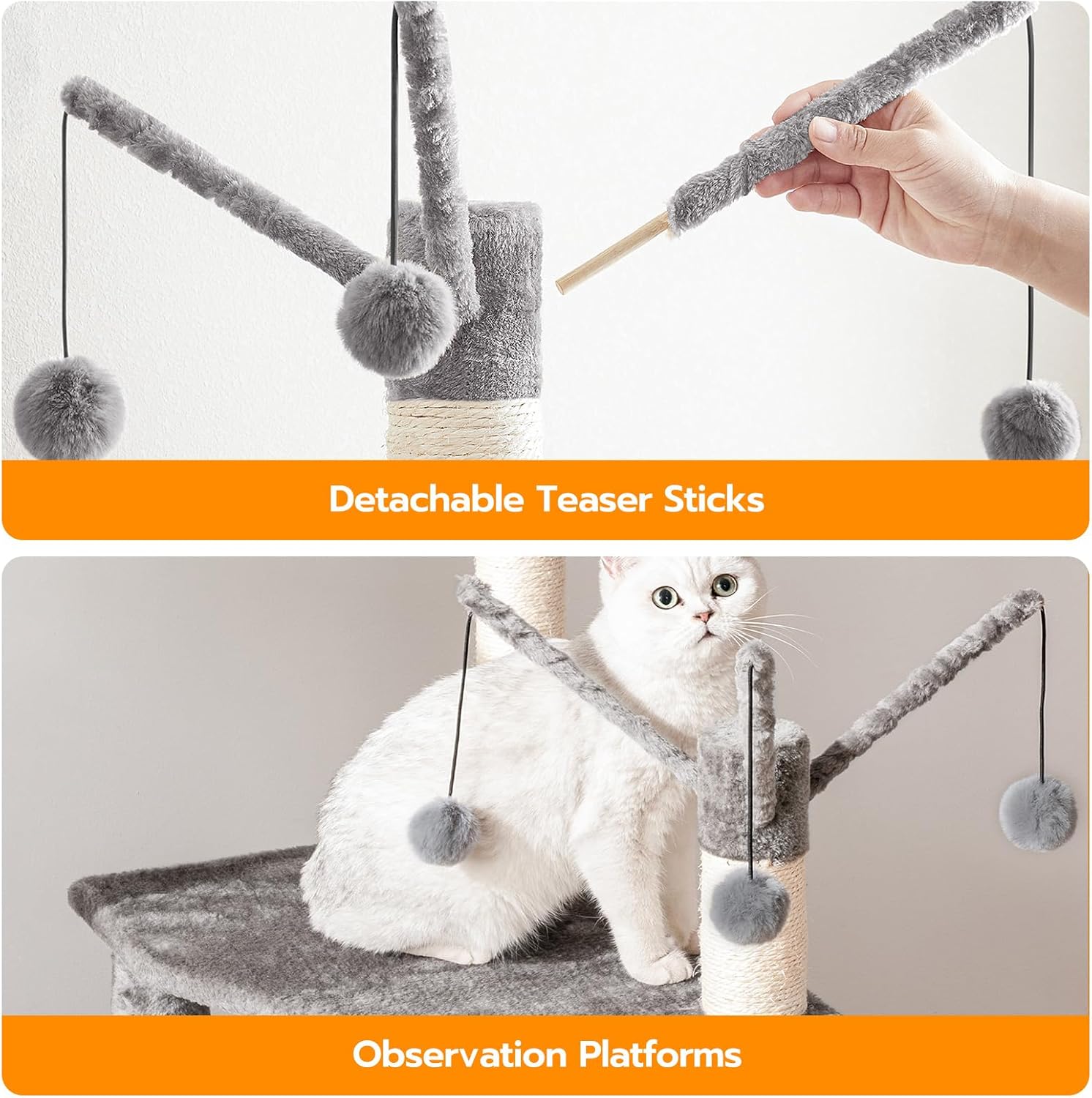 Detachable Teaser Sticks

Observation Platforms