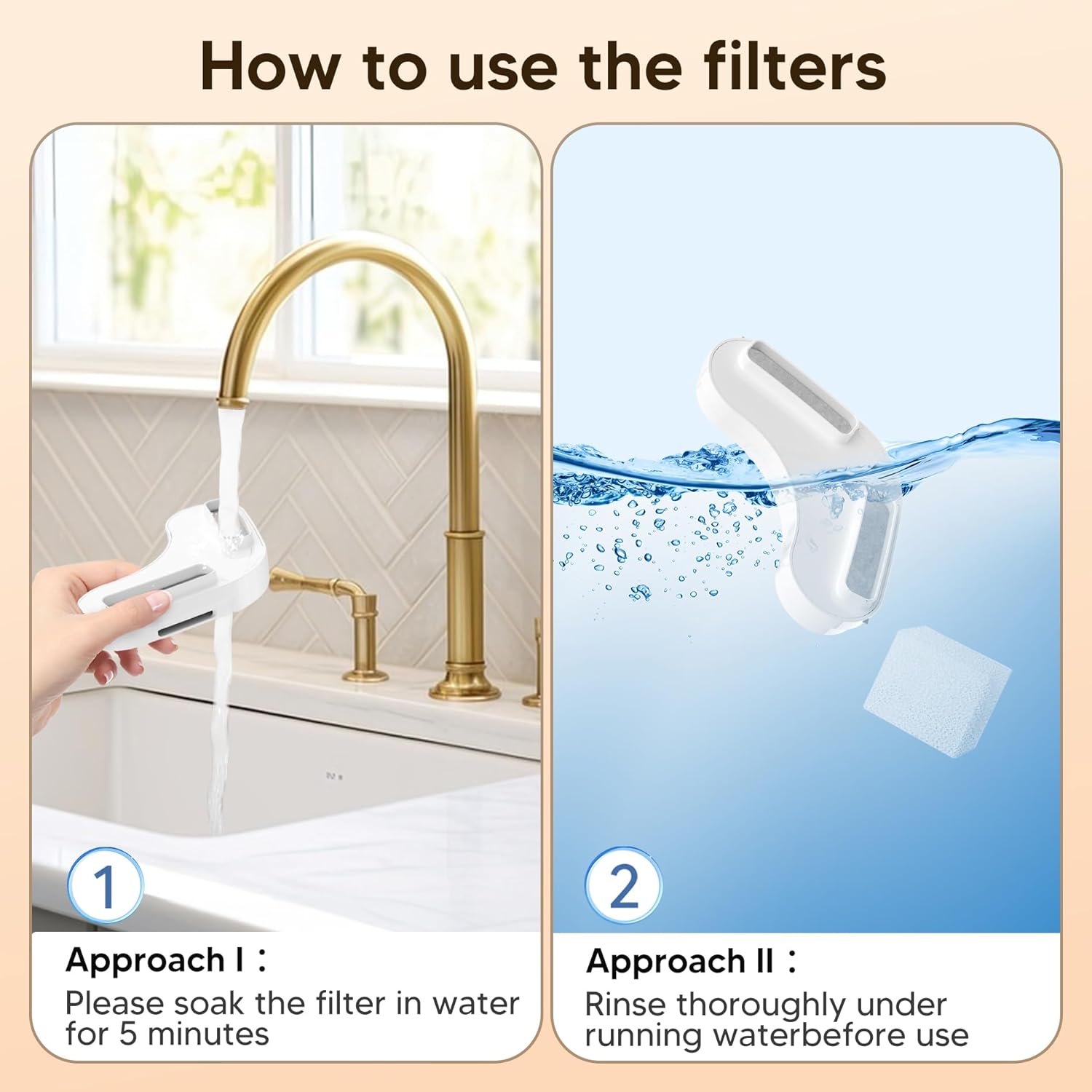 How to use the filters

1

Approach I：
Please soak the filter in water for 5 minutes

2

Approach II：
Rinse thoroughly under running waterbefore use