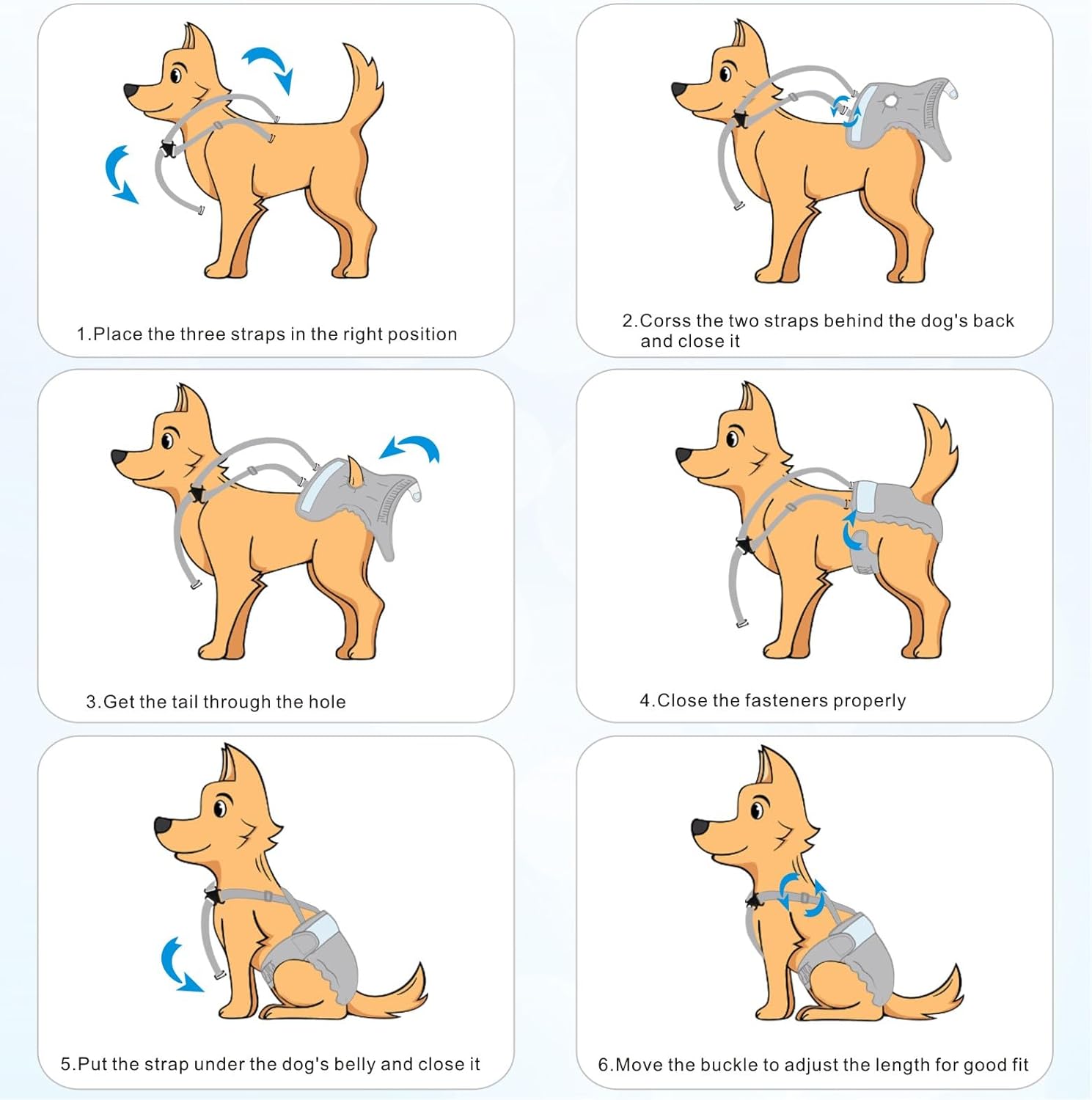 1.Place the three straps in the right position

2.Corss the two straps behind the dog's back and close it

3.Get the tail through the hole

4.Close the fasteners properly

5.Put the strap under the dog's belly and close it

6.Move the buckle to adjust the length for good fit