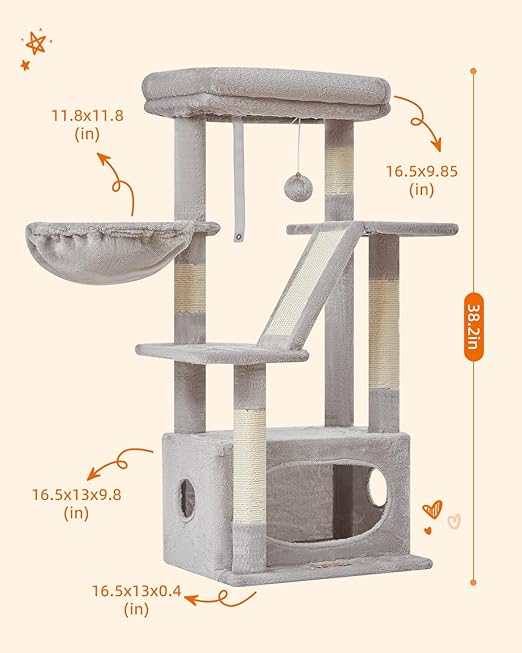 11.8x11.8
(in)

16.5x9.85
(in)

38.2in

16.5x13x9.8
(in)

16.5x13x0.4
(in)