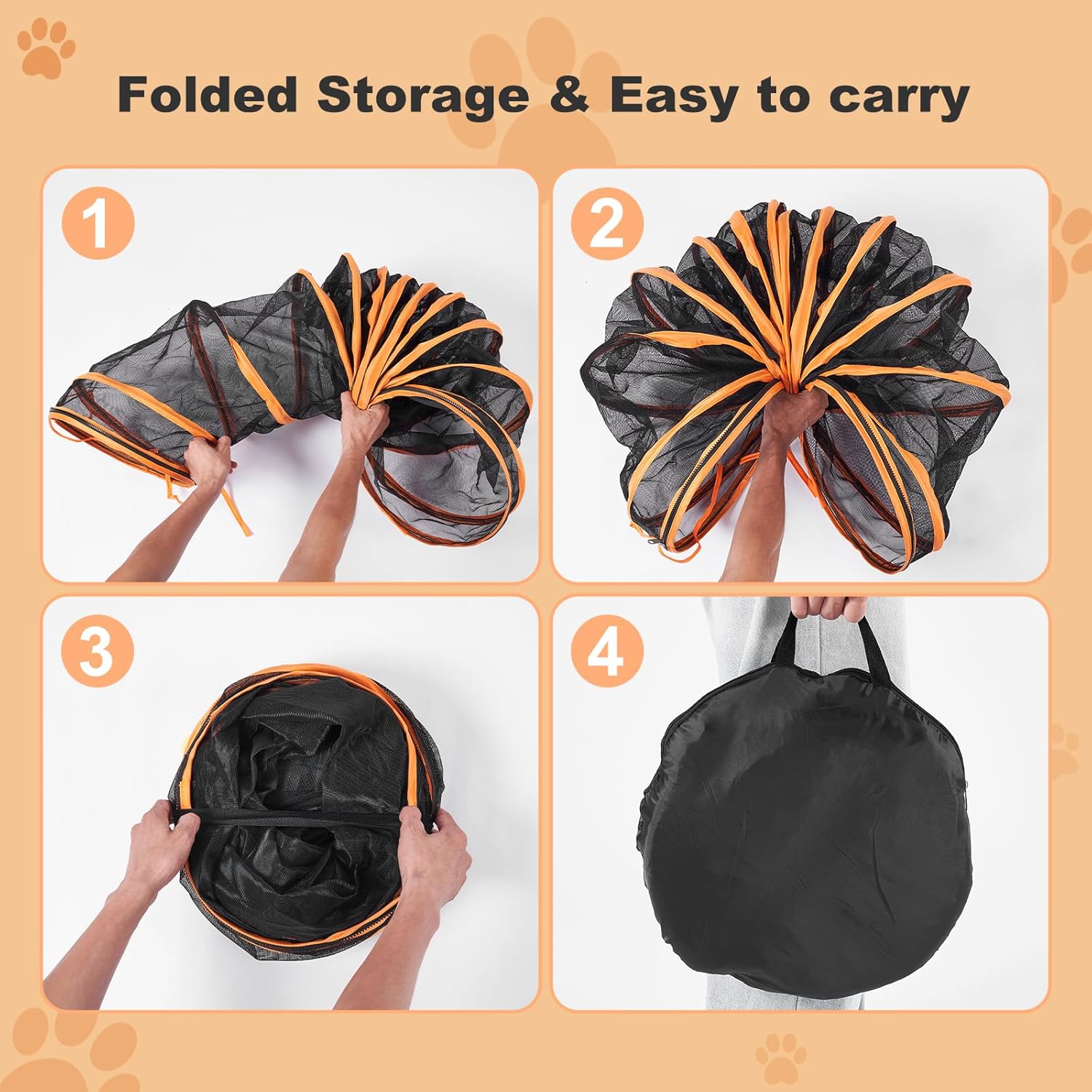 Folded Storage & Easy to carry

1

2

3

4