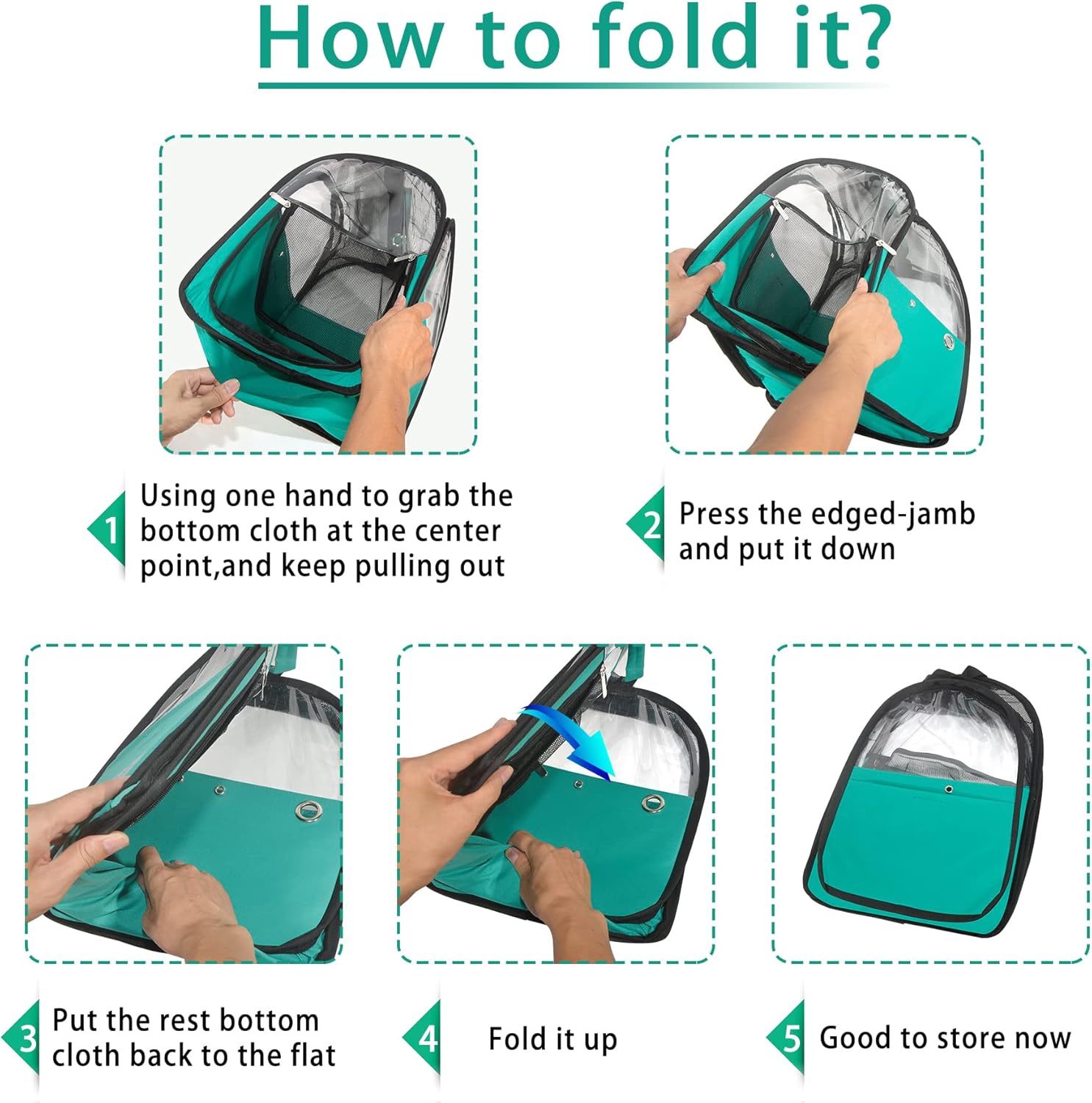 How to fold it?

1 Using one hand to grab the bottom cloth at the center point,and keep pulling out

2 Press the edged-jamb and put it down

3 Put the rest bottom cloth back to the flat

4 Fold it up

5 Good to store now