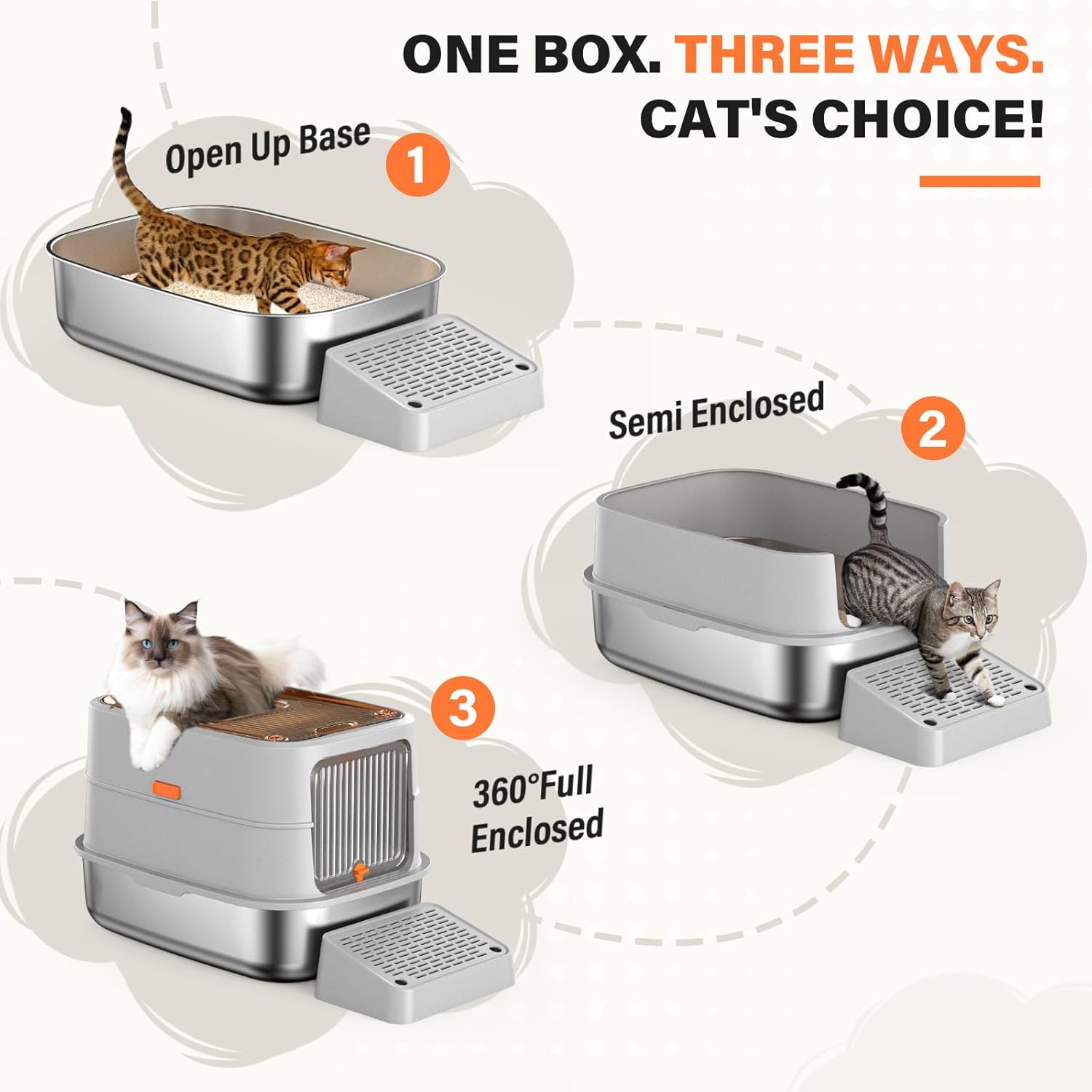 ONE BOX. THREE WAYS.
CAT'S CHOICE!

Open Up Base
1

Semi Enclosed
2

3
360°Full Enclosed