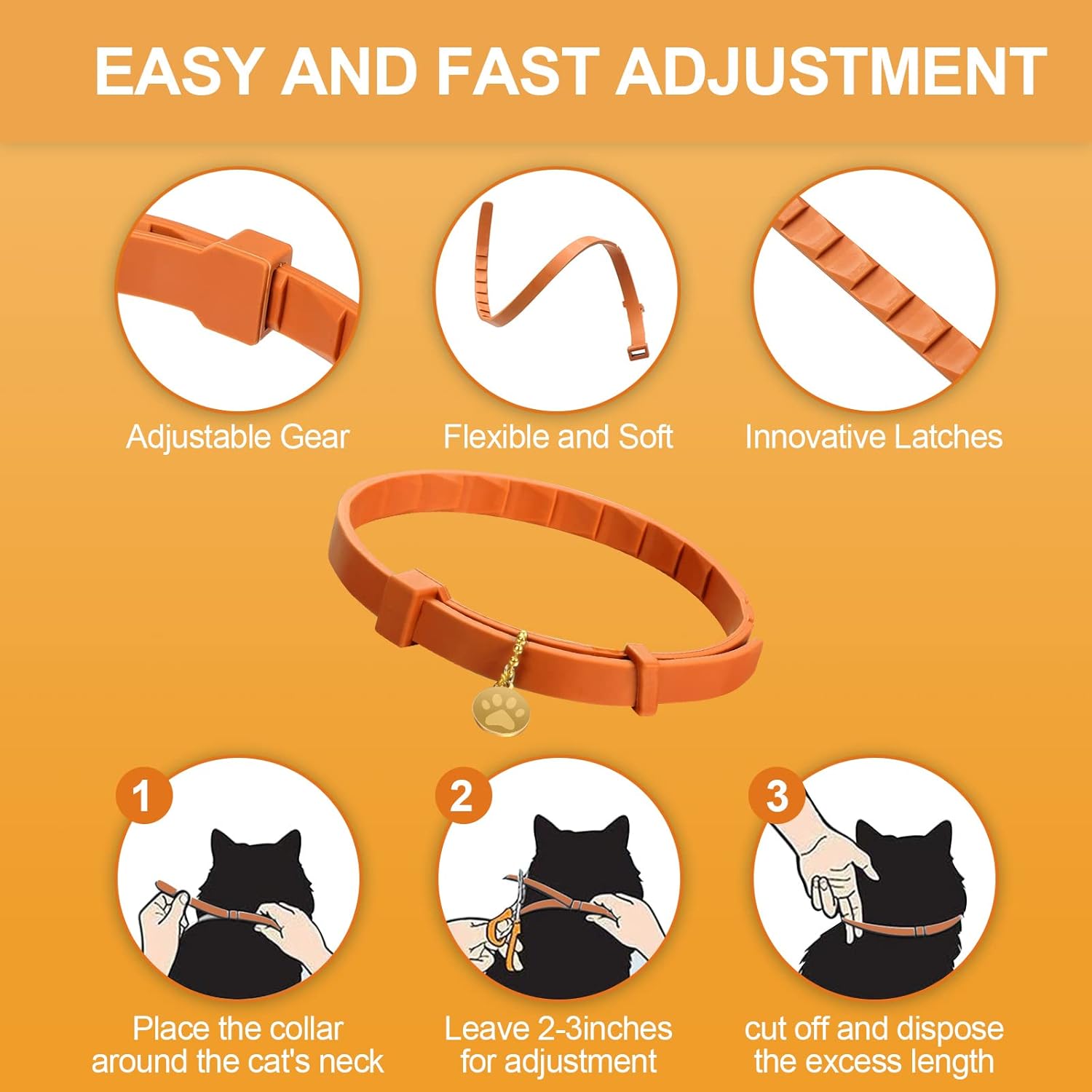 EASY AND FAST ADJUSTMENT

Adjustable Gear

Flexible and Soft

Innovative Latches

1

Place the collar around the cat's neck

2

Leave 2-3inches for adjustment

3

cut off and dispose the excess length