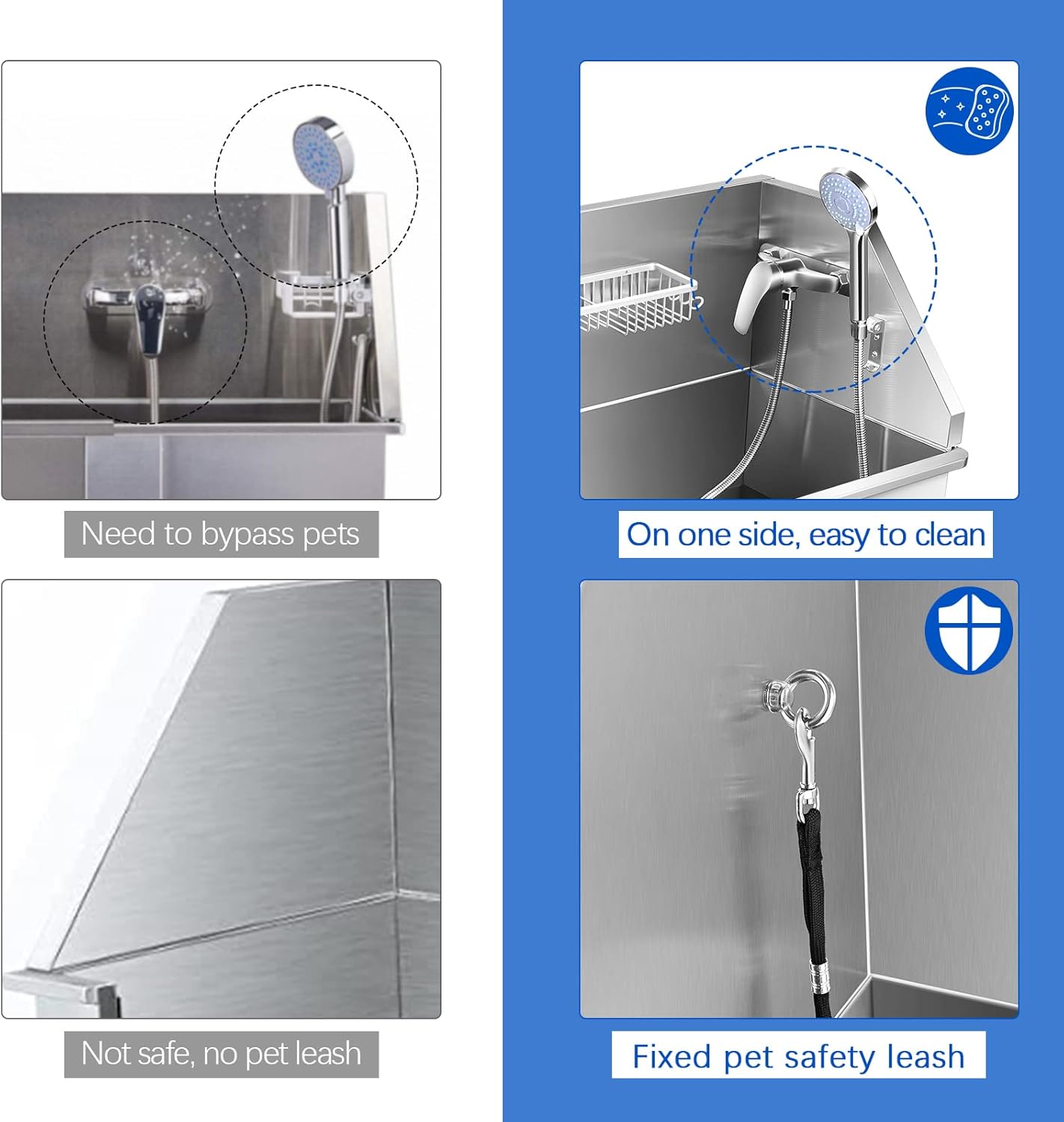 Need to bypass pets

Not safe, no pet leash

On one side, easy to clean

Fixed pet safety leash