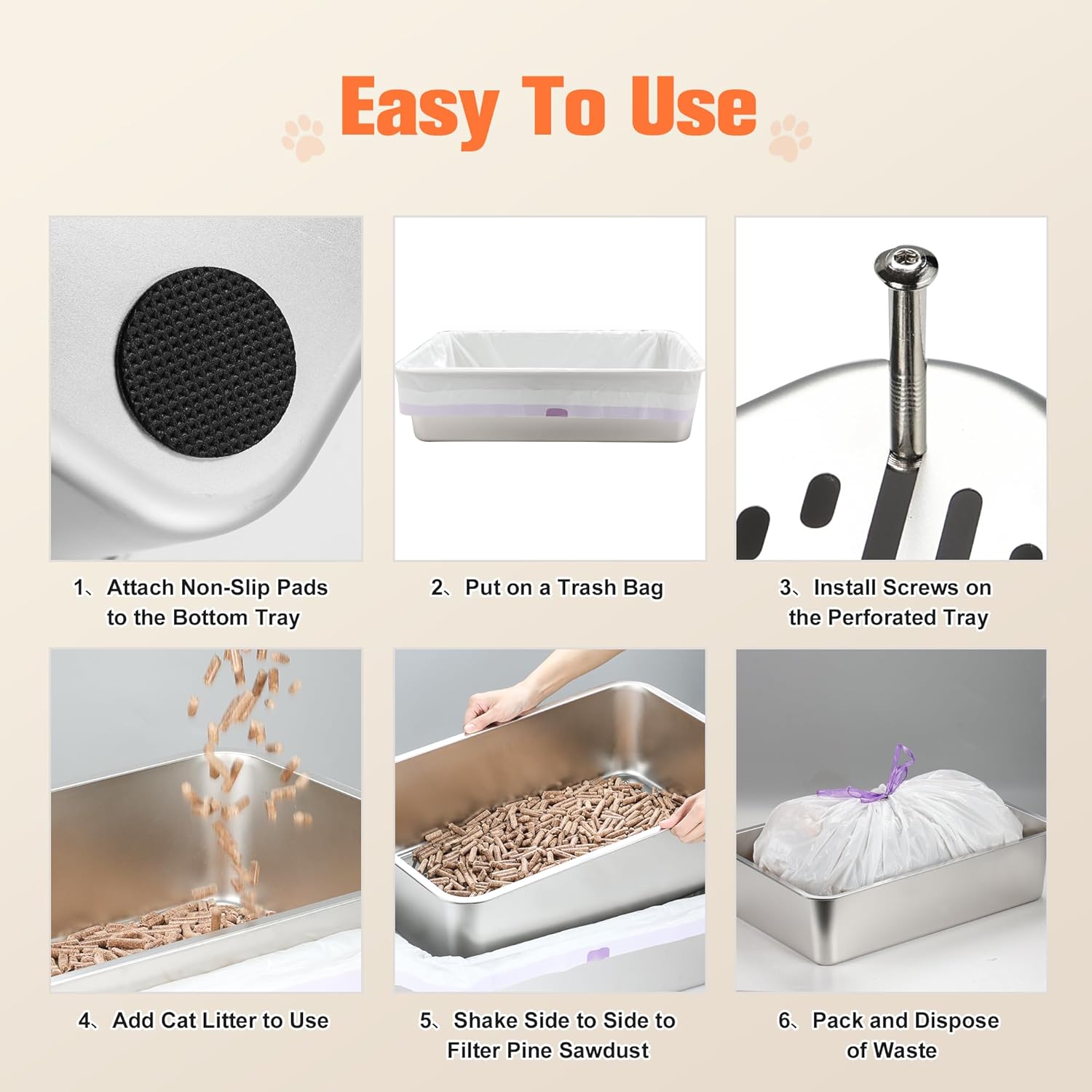 Easy To Use

1、Attach Non-Slip Pads to the Bottom Tray

2、Put on a Trash Bag

3、Install Screws on the Perforated Tray

4、Add Cat Litter to Use

5、Shake Side to Side to Filter Pine Sawdust

6、Pack and Dispose of Waste