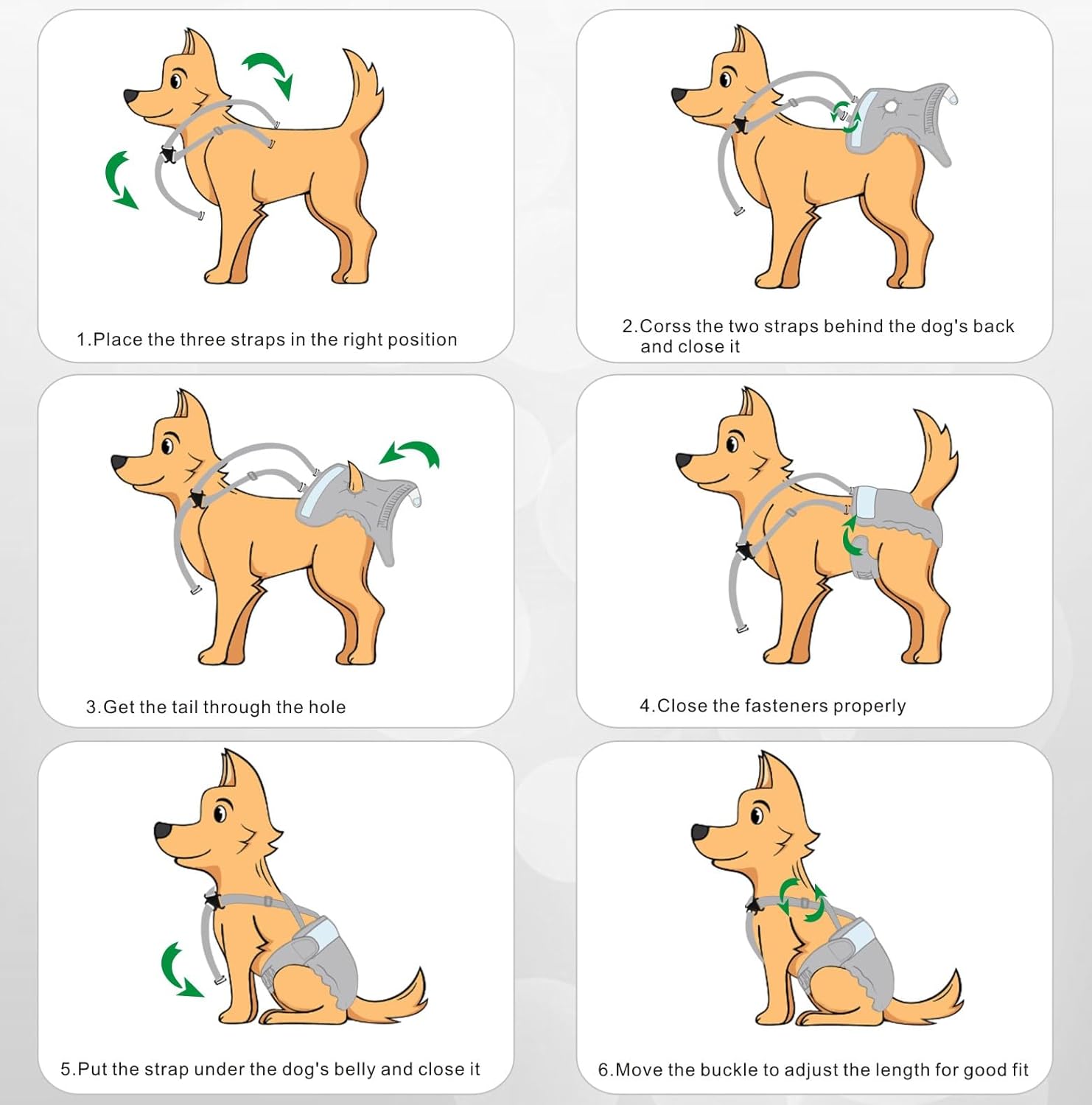 1.Place the three straps in the right position

2.Corss the two straps behind the dog's back and close it

3.Get the tail through the hole

4.Close the fasteners properly

5.Put the strap under the dog's belly and close it

6.Move the buckle to adjust the length for good fit