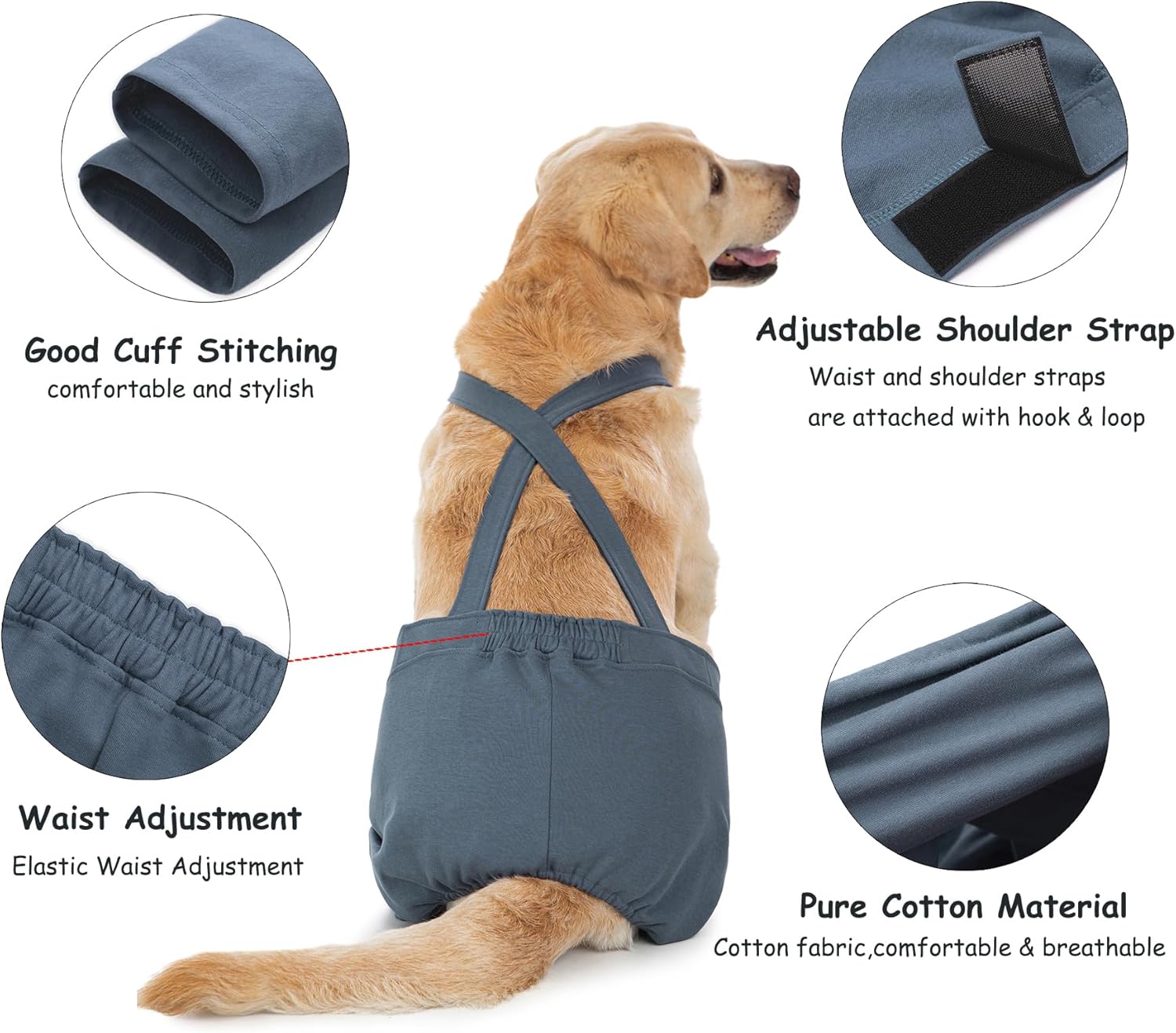 Good Cuff Stitching
comfortable and stylish

Adjustable Shoulder Strap
Waist and shoulder straps are attached with hook & loop

Waist Adjustment
Elastic Waist Adjustment

Pure Cotton Material
Cotton fabric,comfortable & breathable