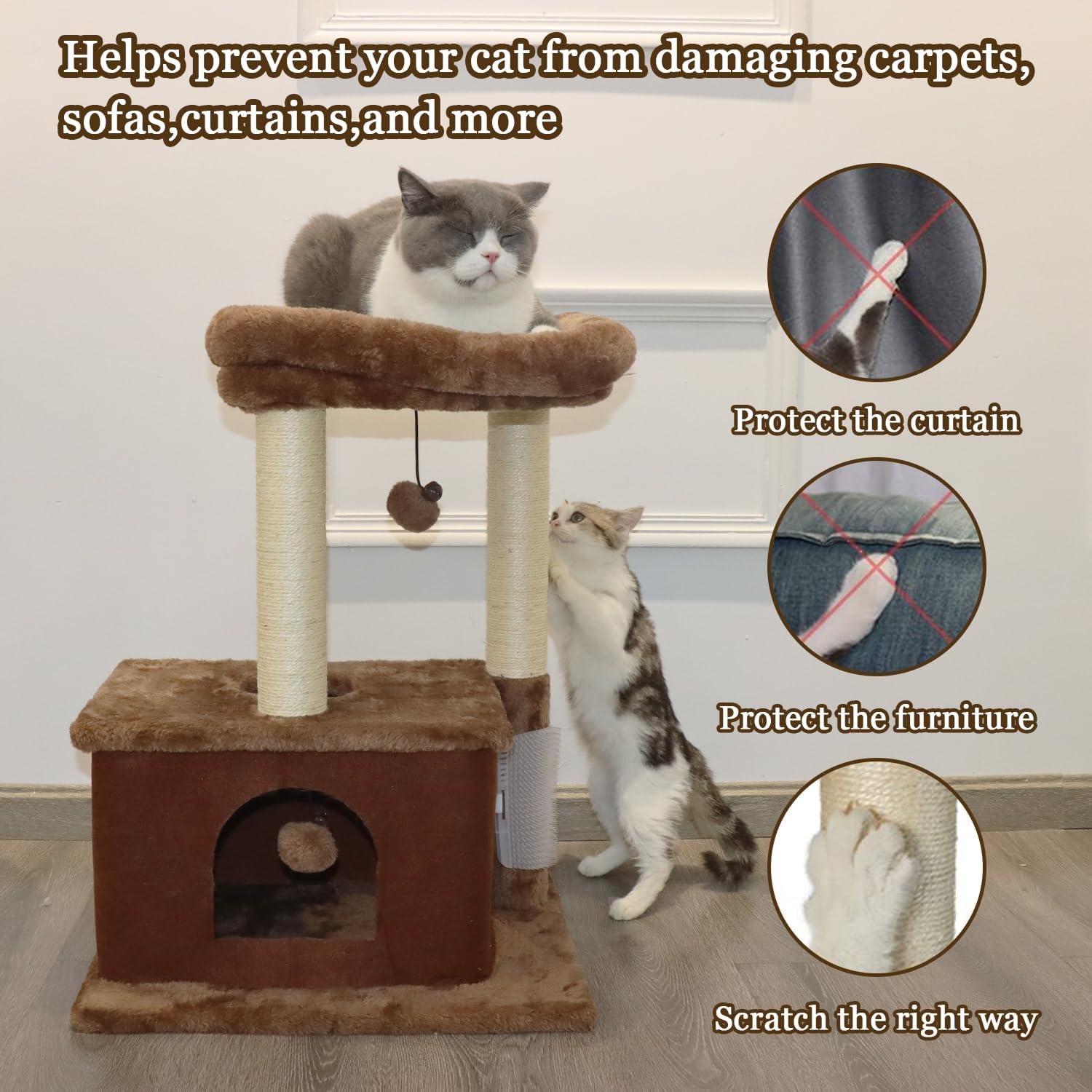 Helps prevent your cat from damaging carpets, sofas,curtains,and more

Protect the curtain

Protect the furniture

Scratch the right way