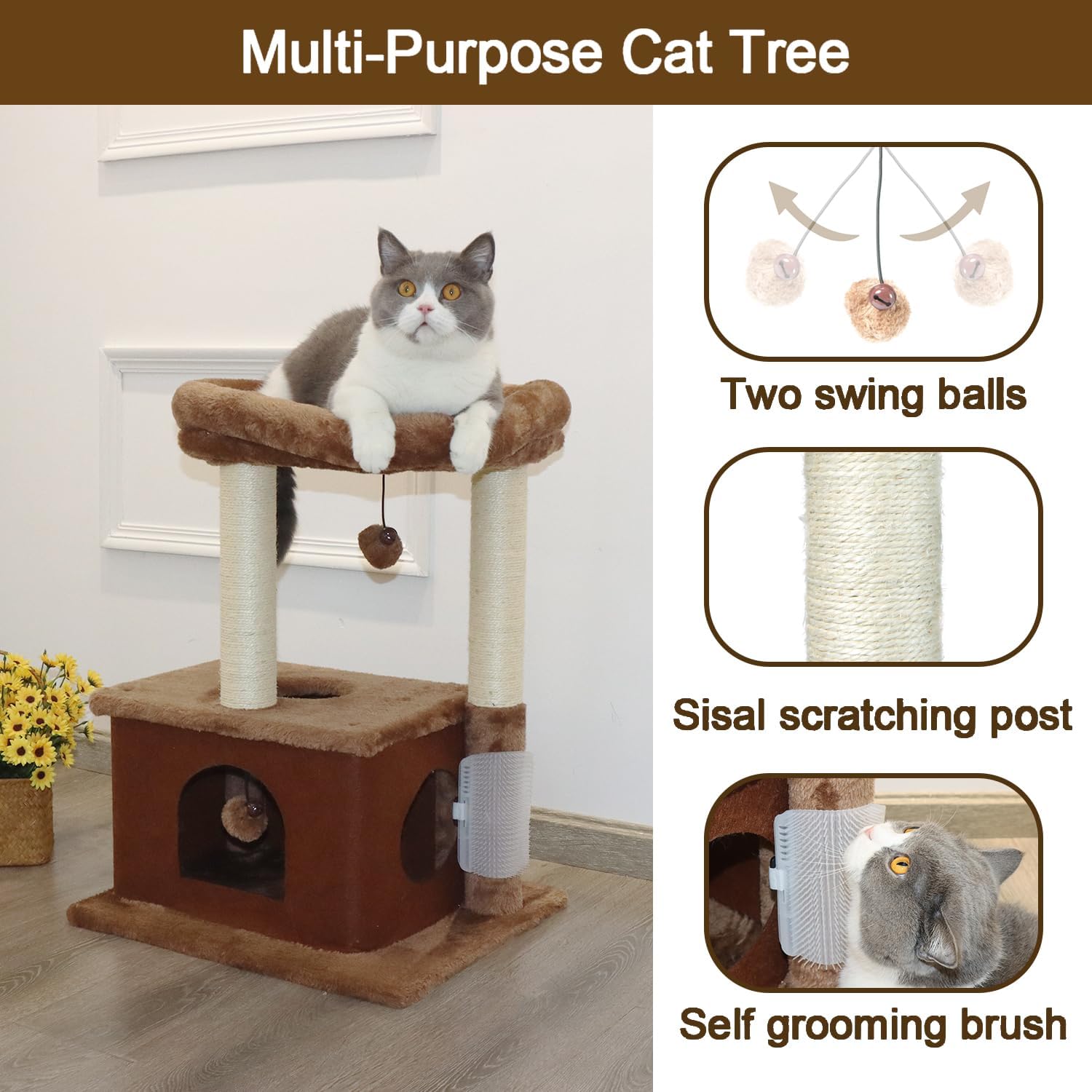 Multi-Purpose Cat Tree

Two swing balls

Sisal scratching post

Self grooming brush