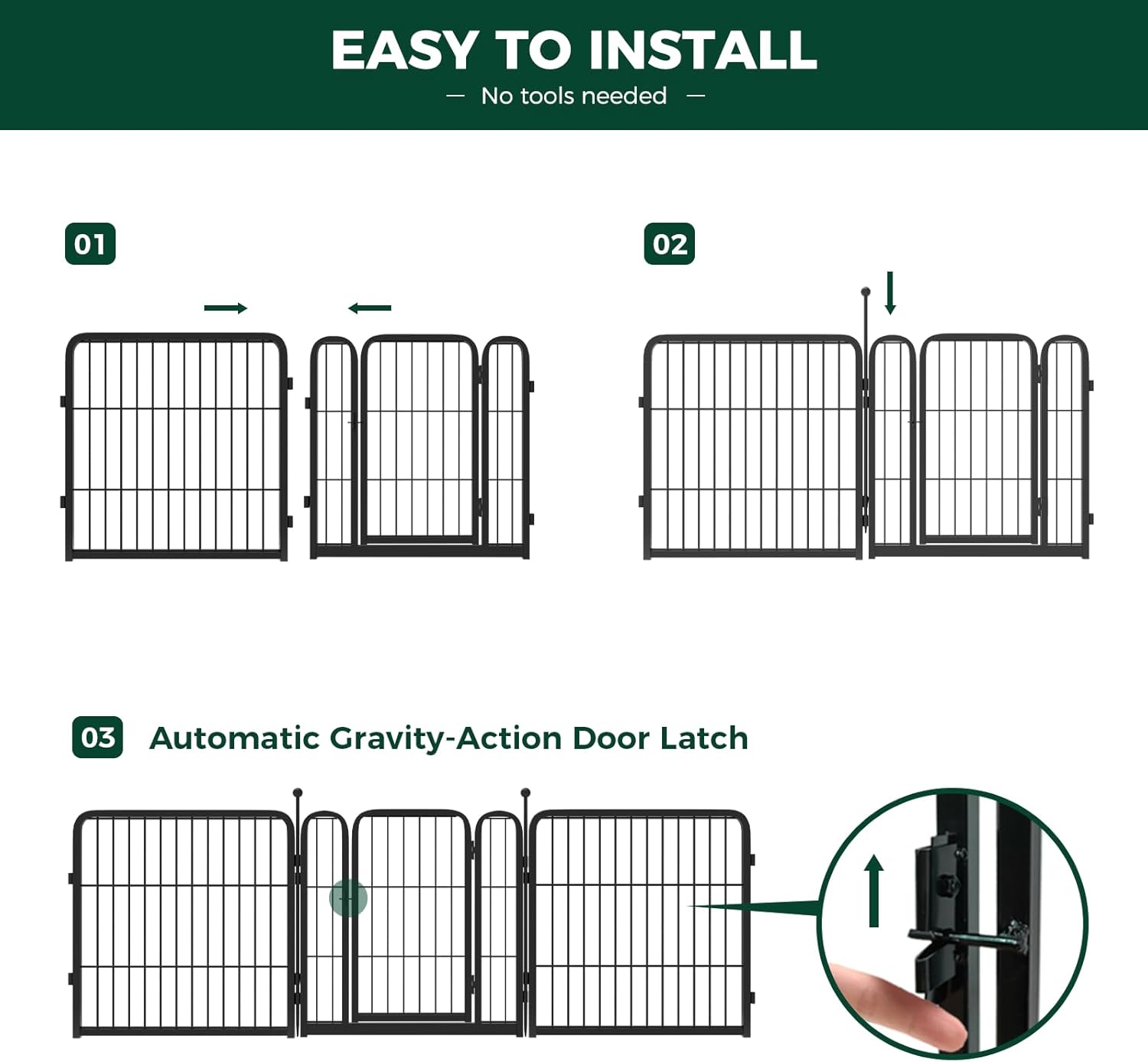 EASY TO INSTALL

— No tools needed —

01

02

03 Automatic Gravity-Action Door Latch