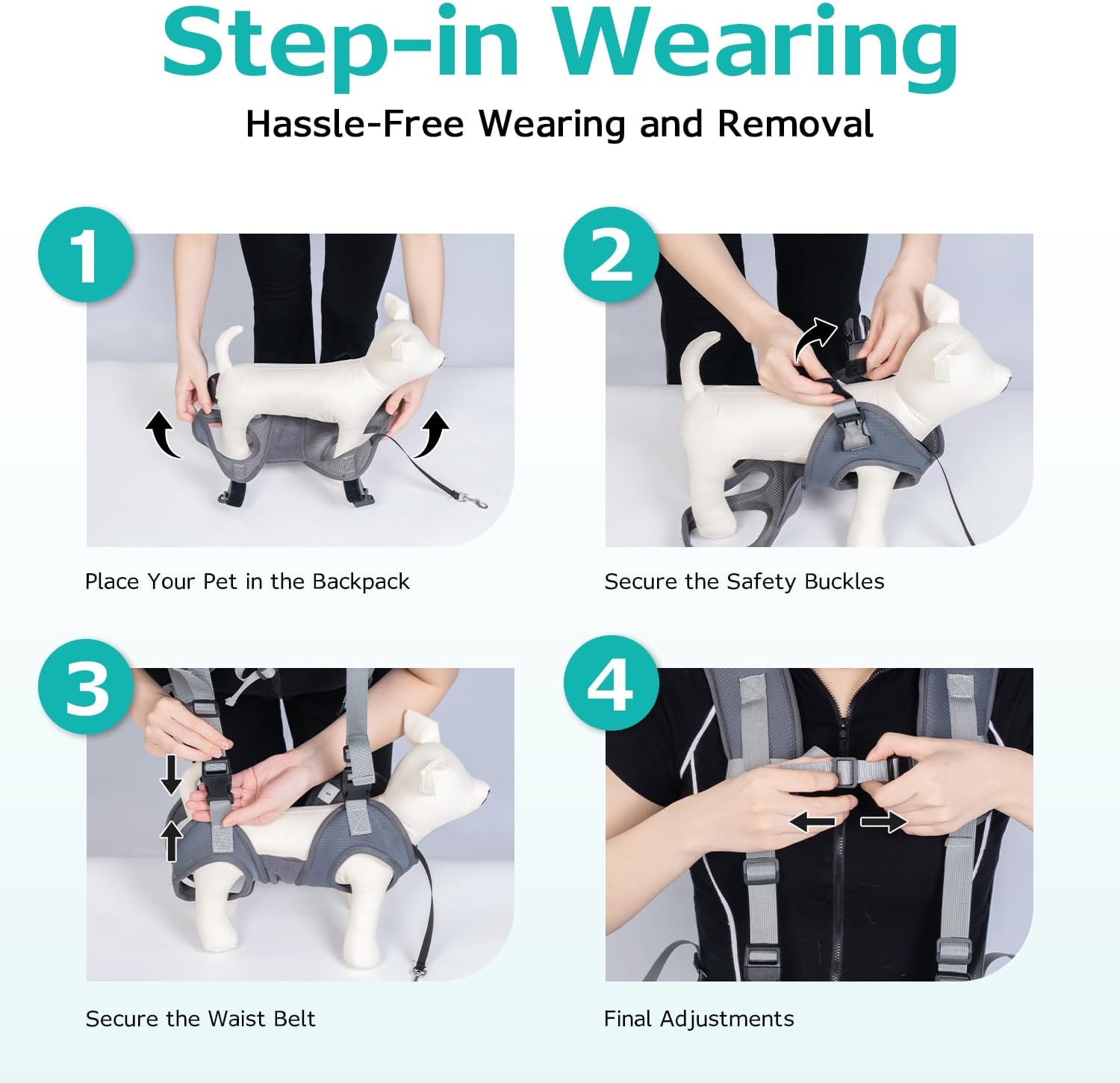 Step-in Wearing

Hassle-Free Wearing and Removal

1

Place Your Pet in the Backpack

2

Secure the Safety Buckles

3

Secure the Waist Belt

4

Final Adjustments