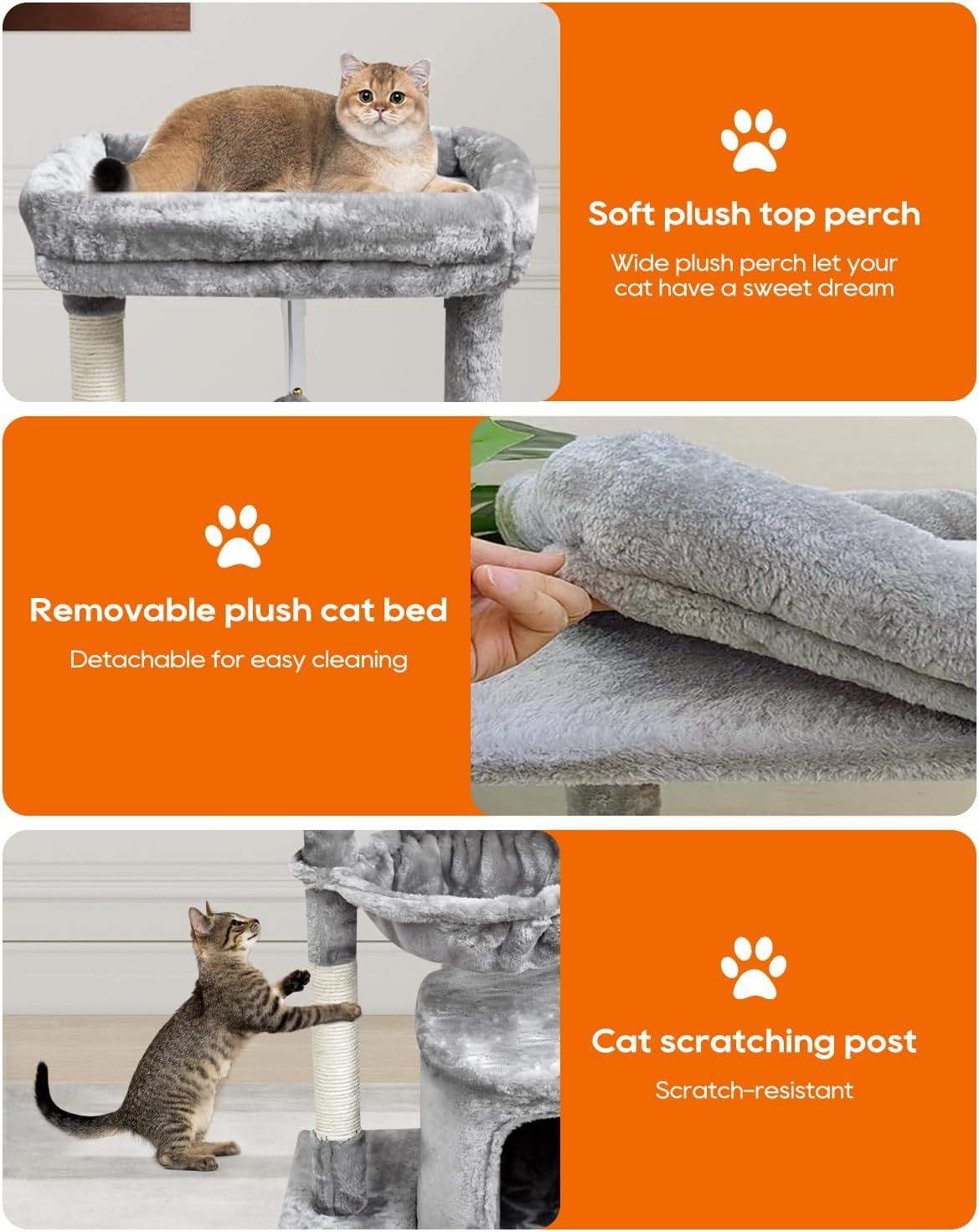 Soft plush top perch

Wide plush perch let your cat have a sweet dream

Removable plush cat bed

Detachable for easy cleaning

Cat scratching post

Scratch-resistant