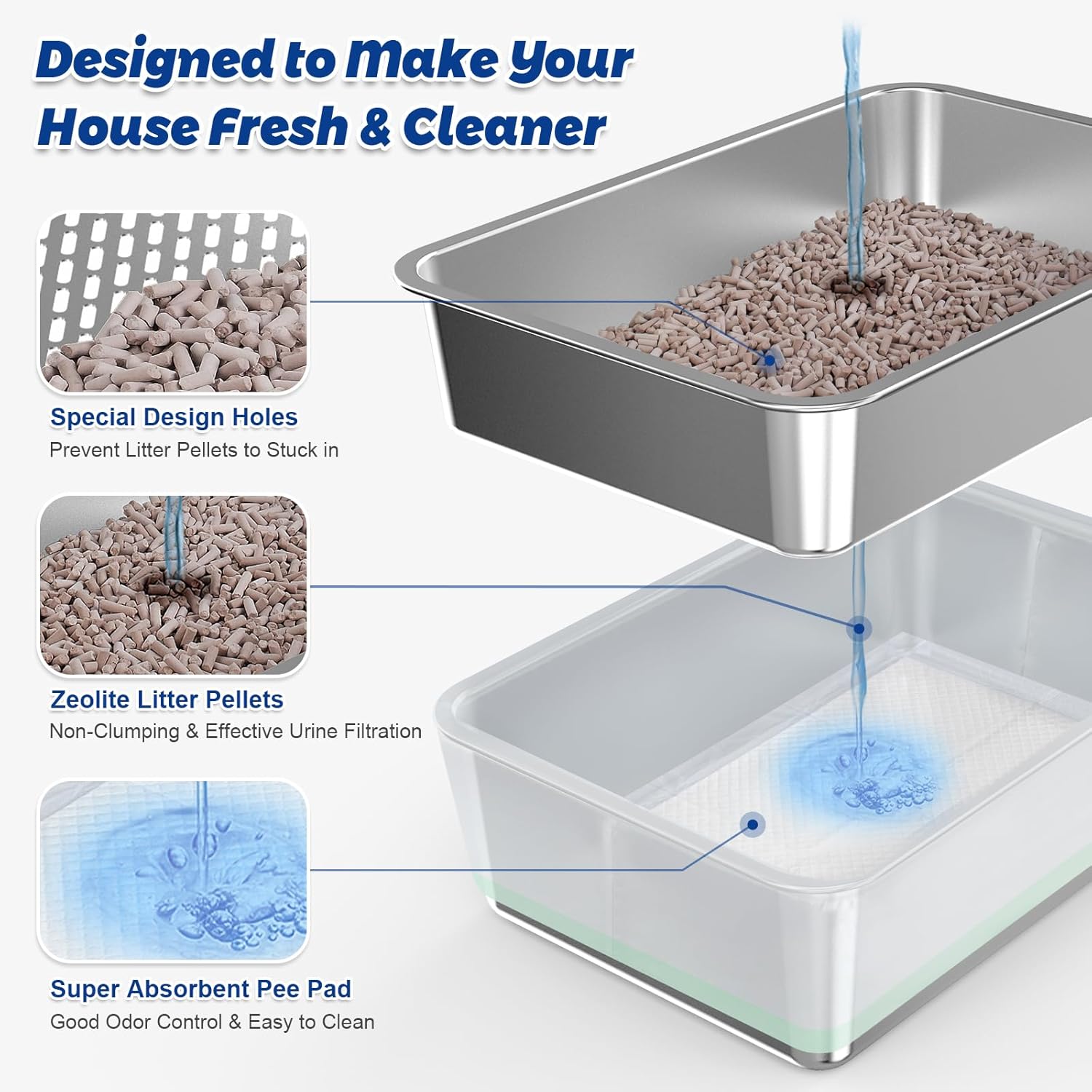 Designed to Make Your House Fresh & Cleaner

Special Design Holes
Prevent Litter Pellets to Stuck in

Zeolite Litter Pellets
Non-Clumping & Effective Urine Filtration

Super Absorbent Pee Pad
Good Odor Control & Easy to Clean