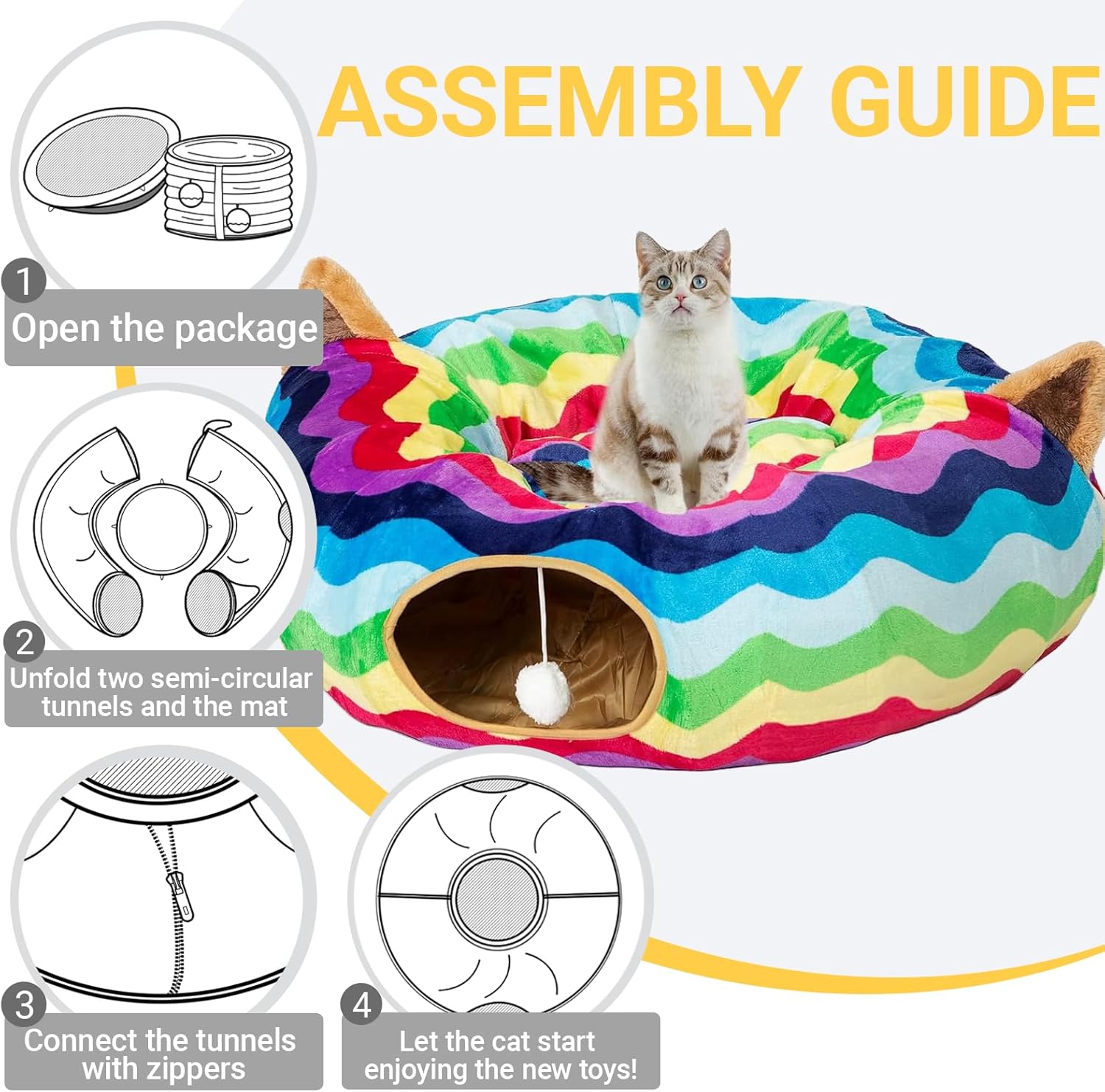 ASSEMBLY GUIDE

1
Open the package

2
Unfold two semi-circular tunnels and the mat

3
Connect the tunnels with zippers

4
Let the cat start enjoying the new toys!