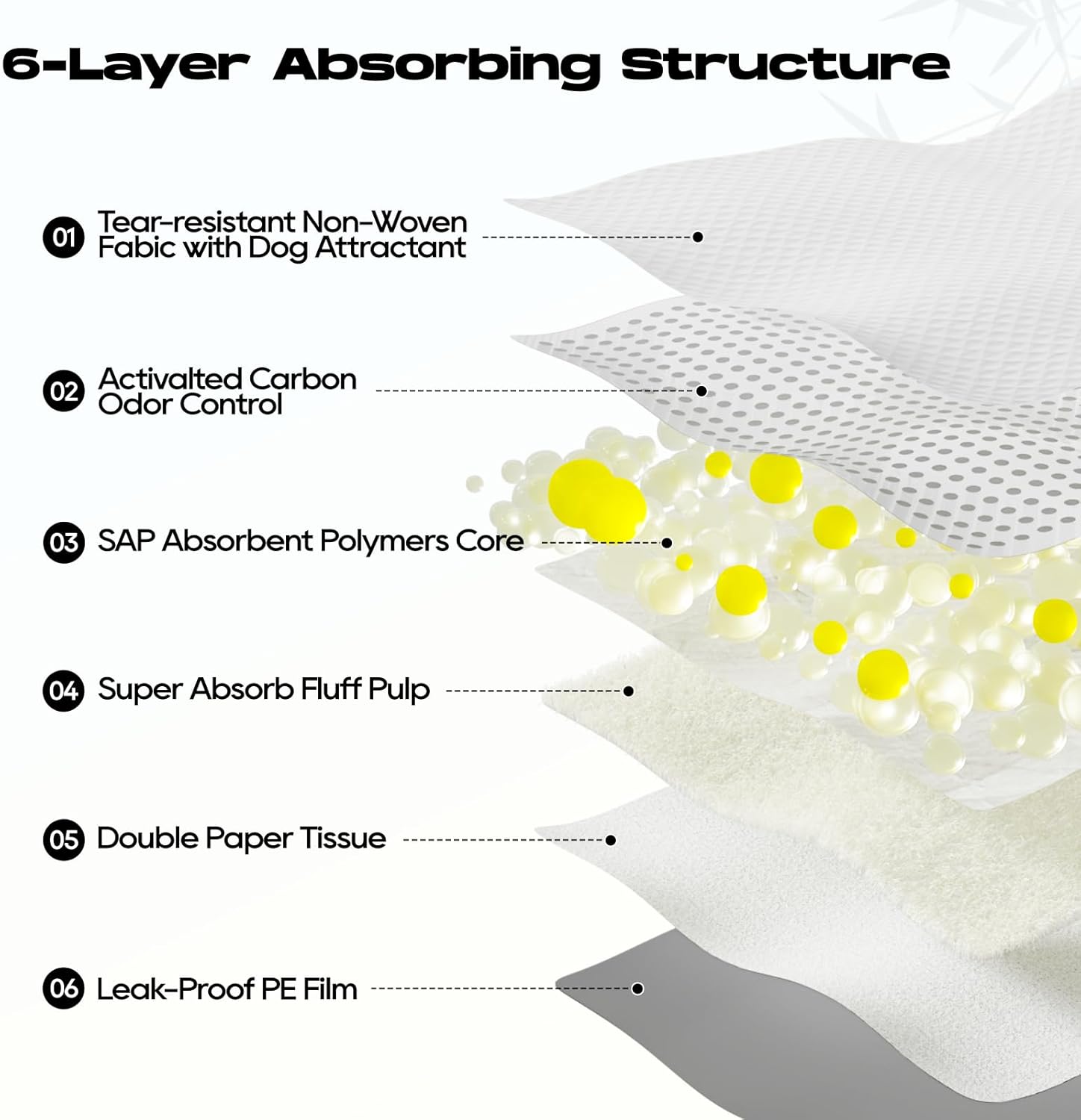 6-Layer Absorbing Structure

01 Tear-resistant Non-Woven Fabic with Dog Attractant

02 Activalted Carbon Odor Control

03 SAP Absorbent Polymers Core

04 Super Absorb Fluff Pulp

05 Double Paper Tissue

06 Leak-Proof PE Film