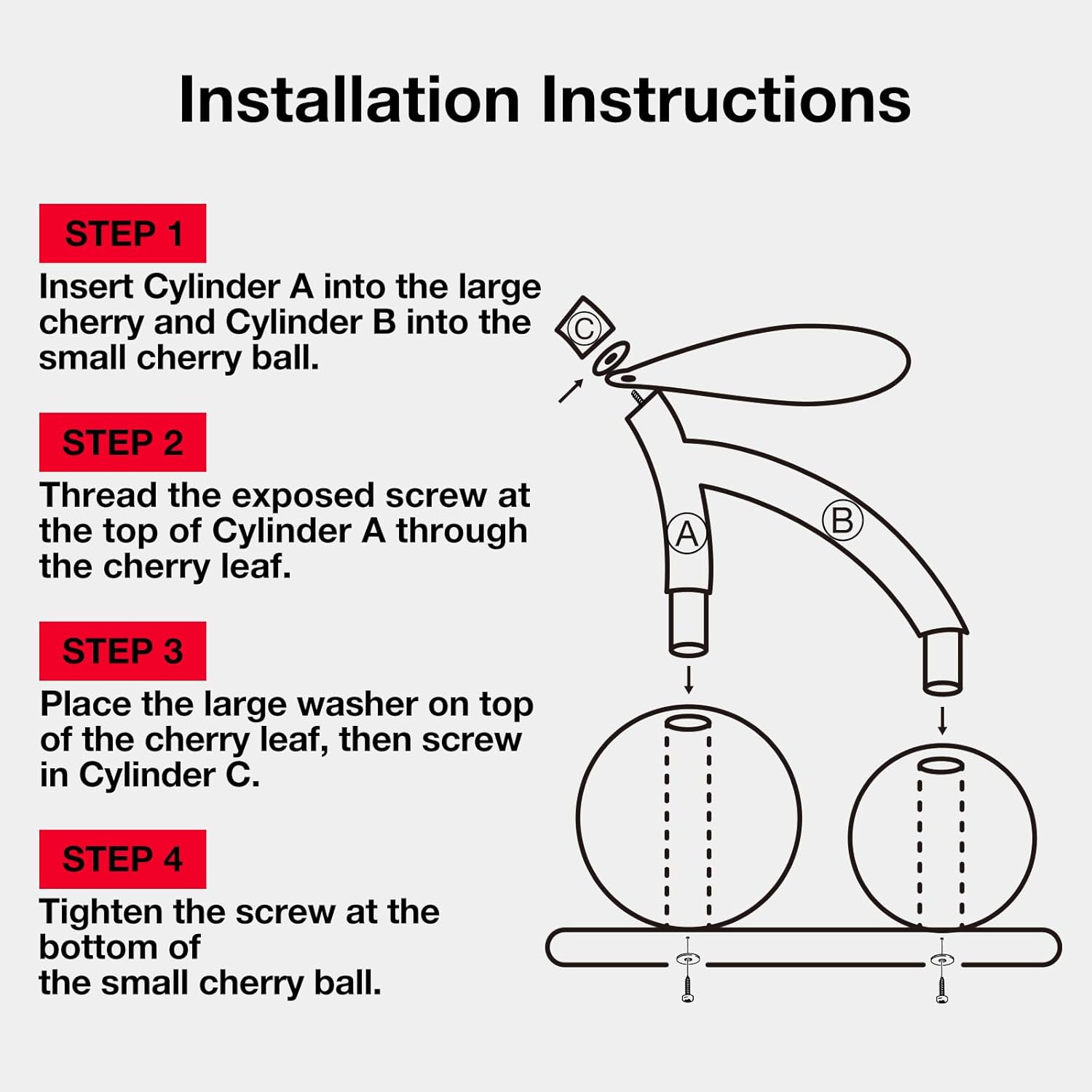 Installation Instructions

STEP 1

Insert Cylinder A into the large cherry and Cylinder B into the small cherry ball.

STEP 2

Thread the exposed screw at the top of Cylinder A through the cherry leaf.

STEP 3

Place the large washer on top of the cherry leaf, then screw in Cylinder C.

STEP 4

Tighten the screw at the bottom of
the small cherry ball.

C

A

B