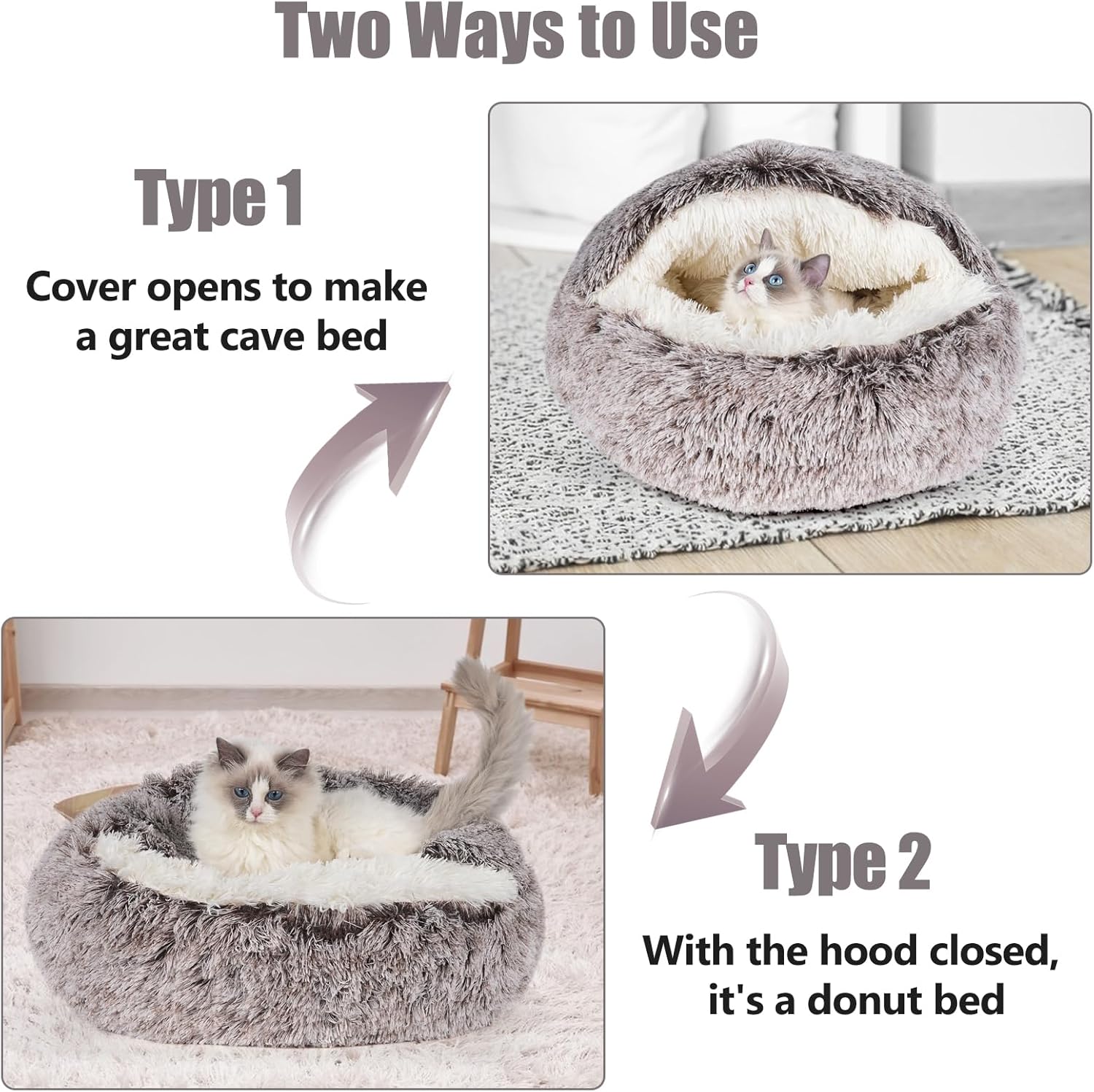 Two Ways to Use

Type 1

Cover opens to make a great cave bed

Type 2

With the hood closed, it's a donut bed