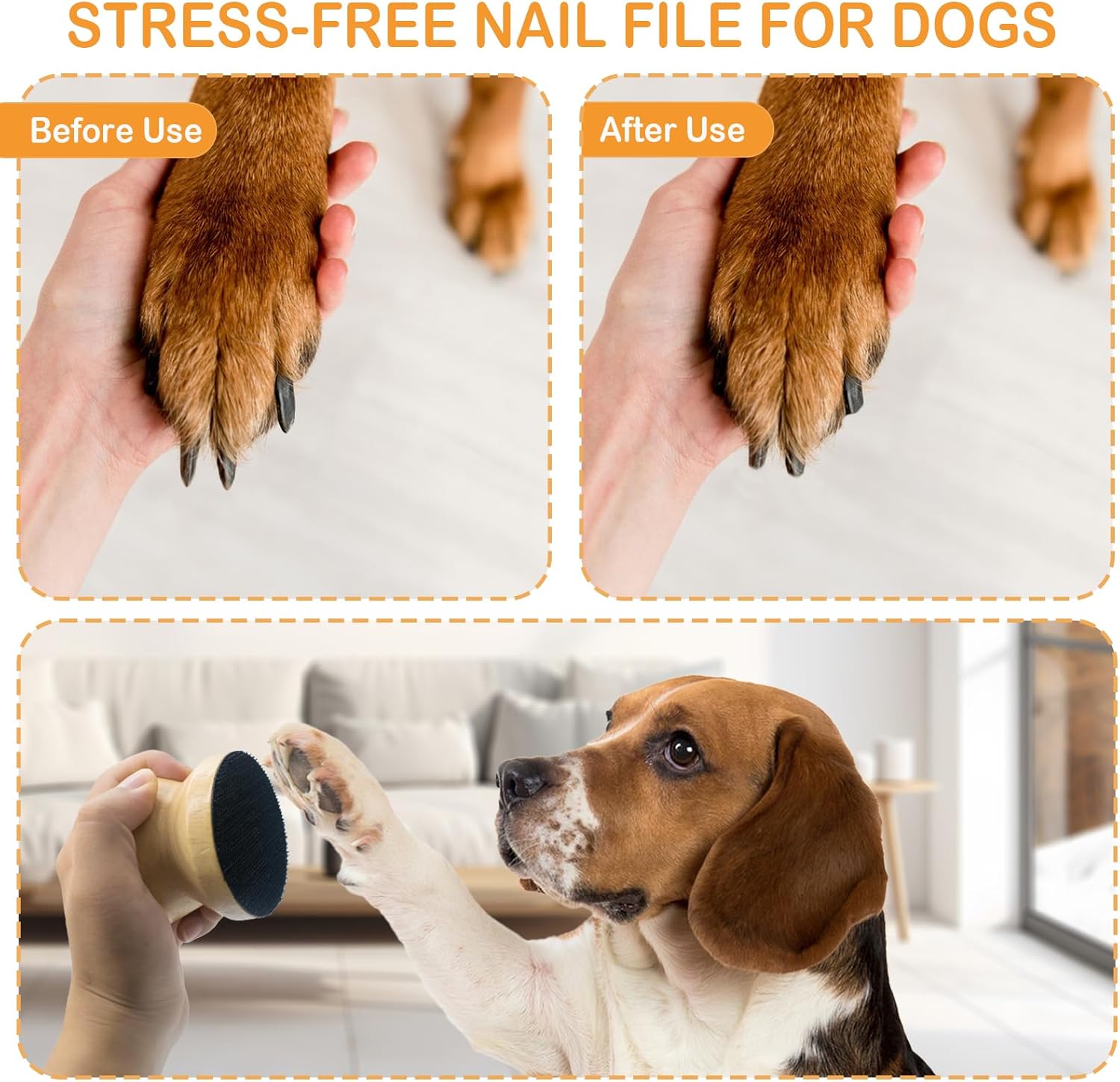 STRESS-FREE NAIL FILE FOR DOGS

Before Use

After Use