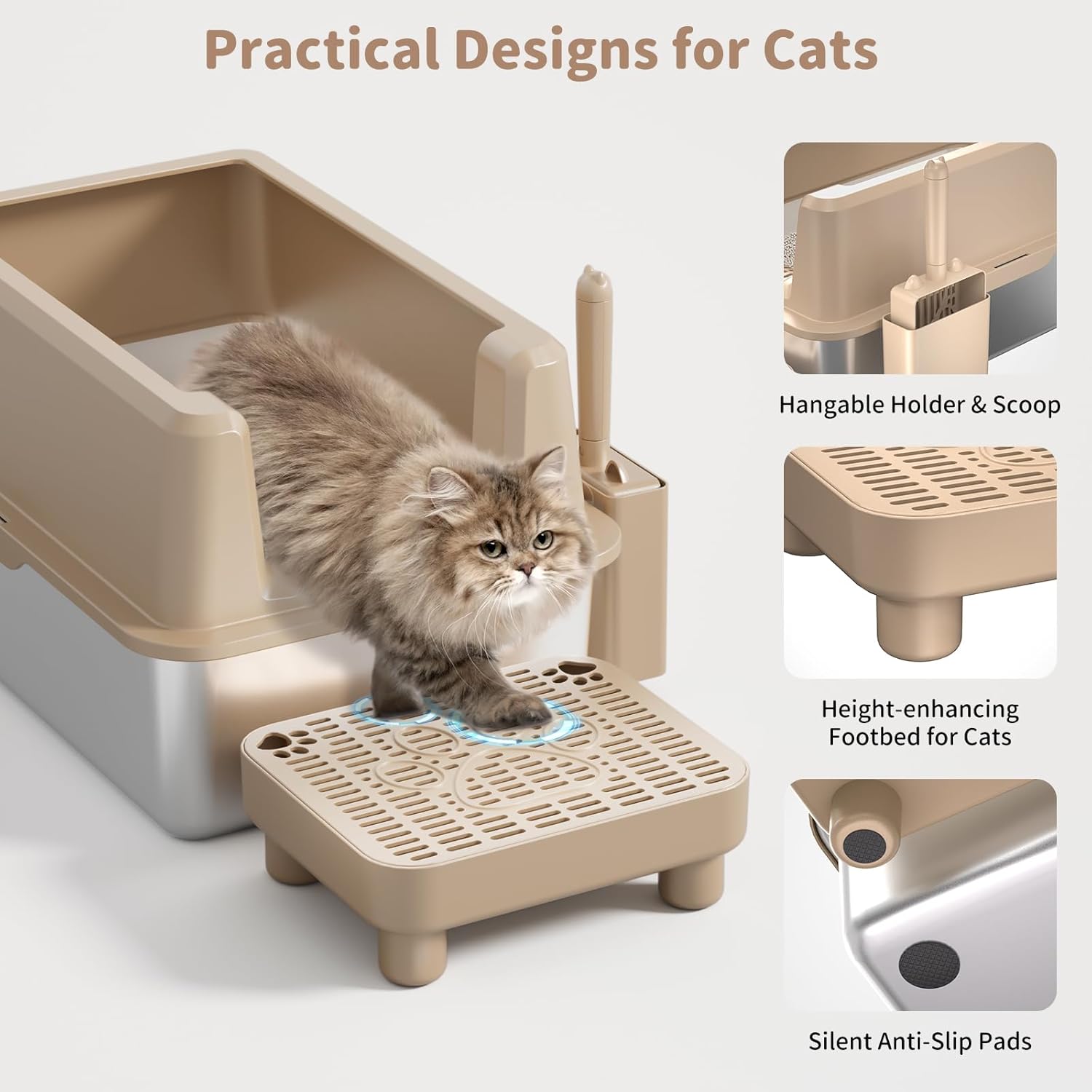 Practical Designs for Cats

Hangable Holder & Scoop

Height-enhancing Footbed for Cats

Silent Anti-Slip Pads