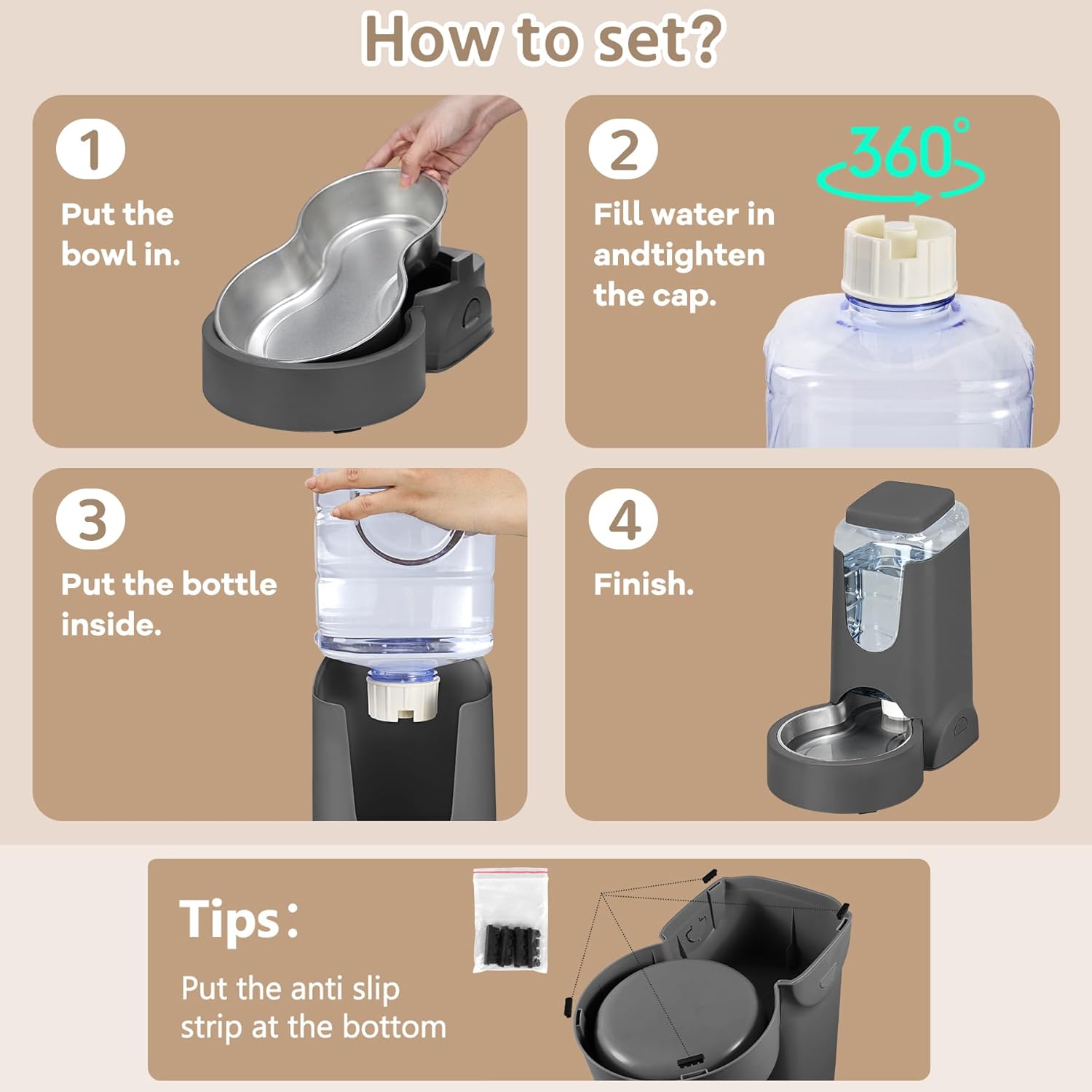 How to set?

1
Put the bowl in.

2
Fill water in andtighten the cap.

360°

3
Put the bottle inside.

4
Finish.

Tips:
Put the anti slip strip at the bottom