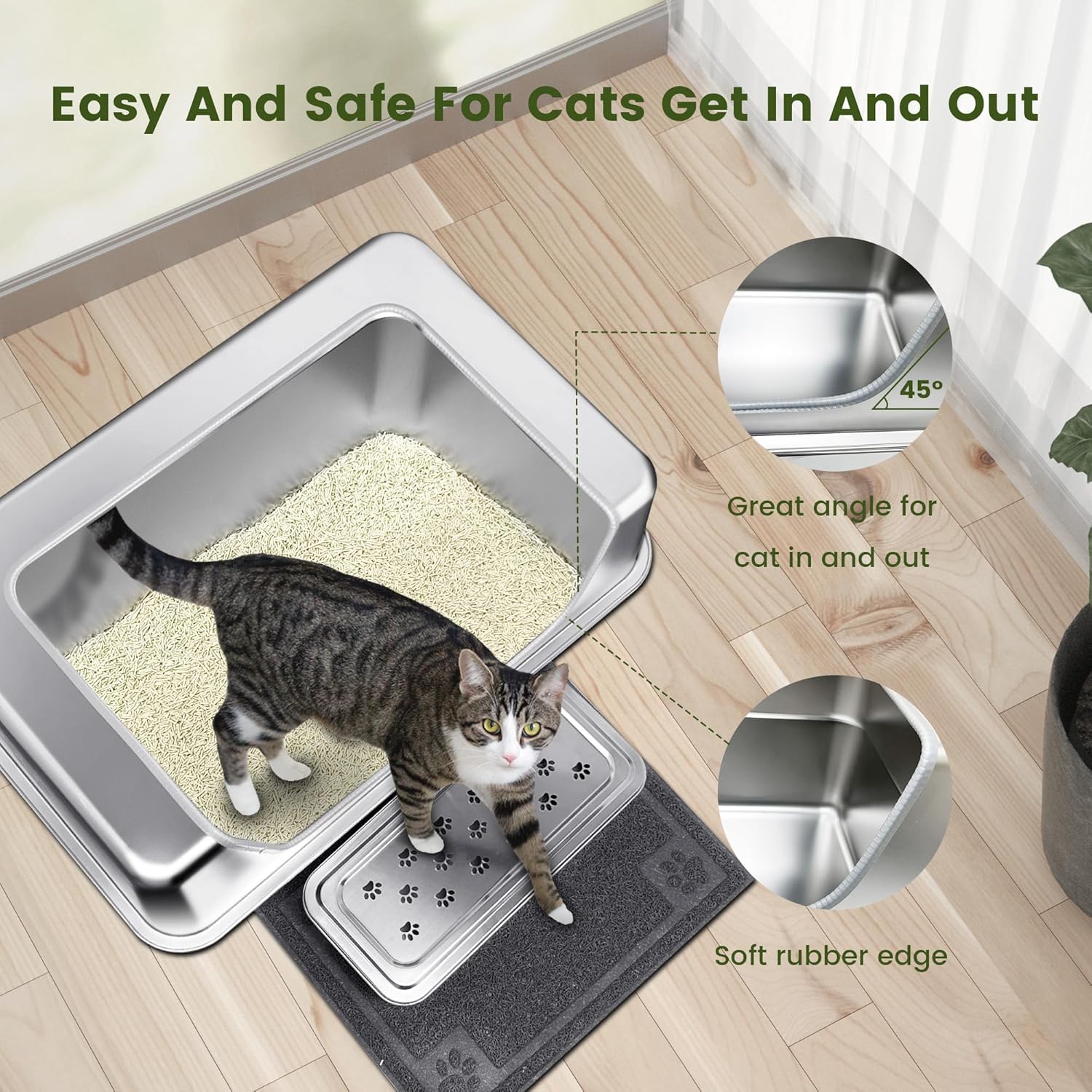 Easy And Safe For Cats Get In And Out

45°

Great angle for cat in and out

Soft rubber edge