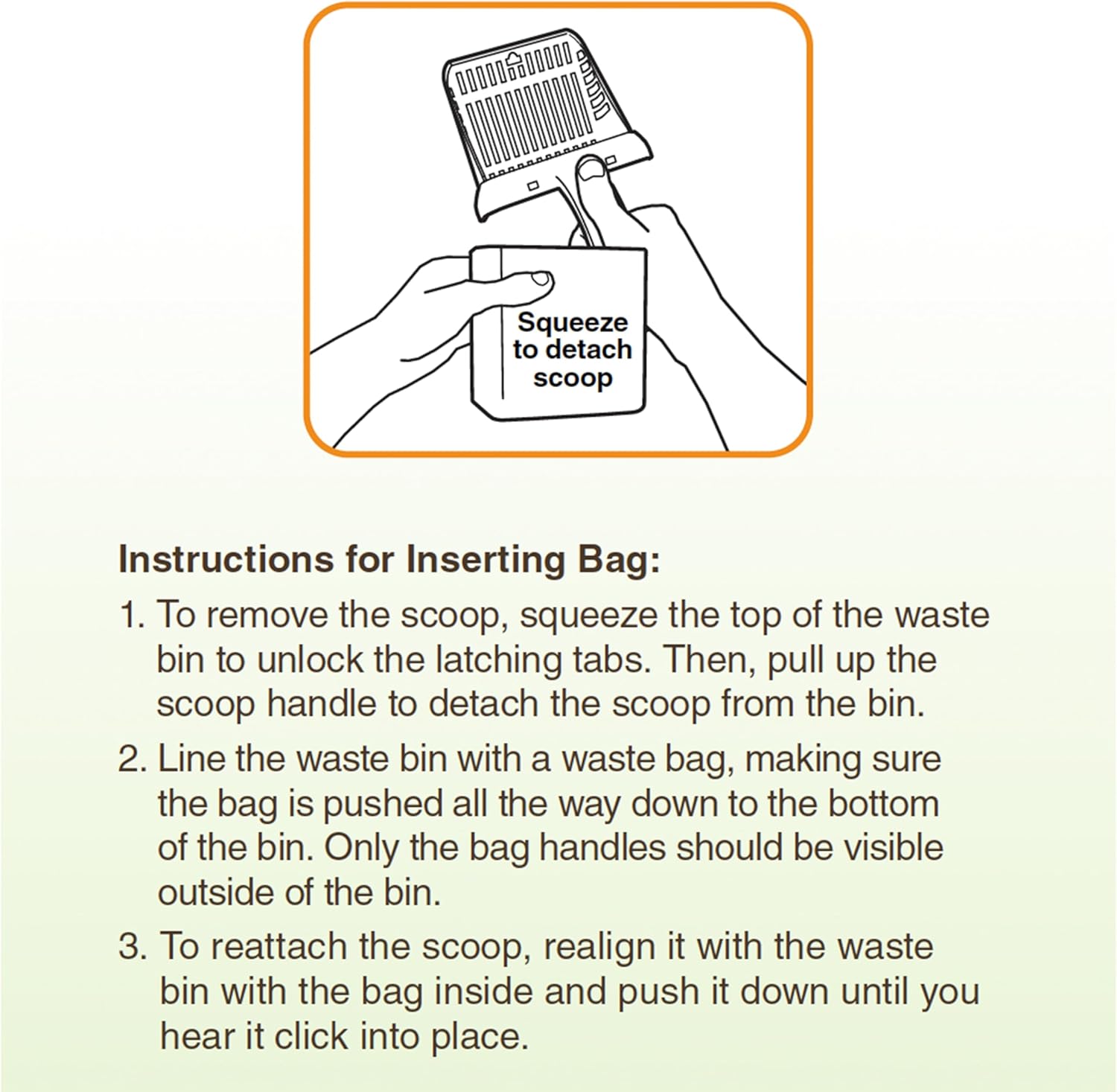 Squeeze to detach scoop

Instructions for Inserting Bag:

1. To remove the scoop, squeeze the top of the waste bin to unlock the latching tabs. Then, pull up the scoop handle to detach the scoop from the bin.

2. Line the waste bin with a waste bag, making sure the bag is pushed all the way down to the bottom of the bin. Only the bag handles should be visible outside of the bin.

3. To reattach the scoop, realign it with the waste bin with the bag inside and push it down until you hear it click into place.