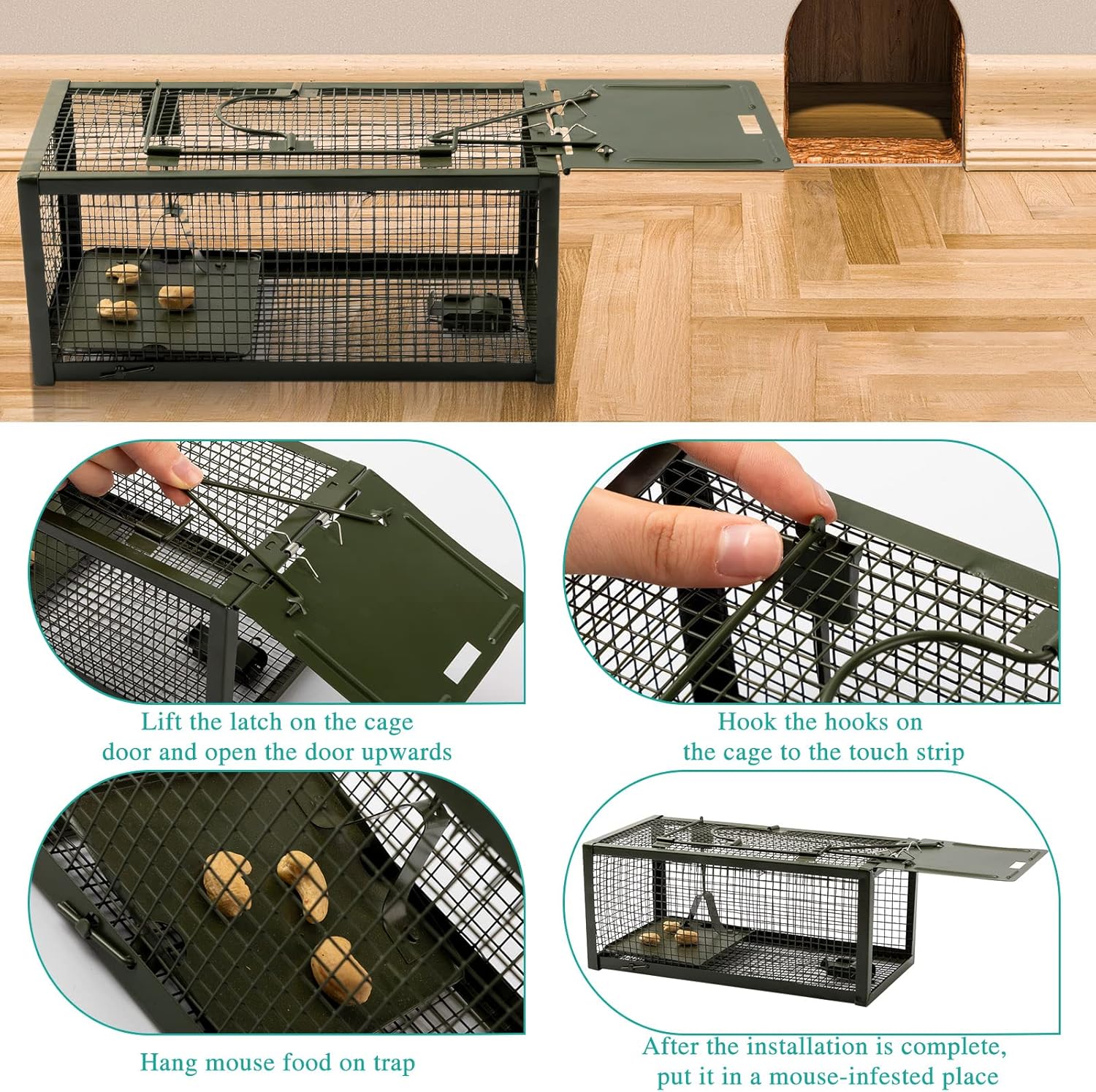 Lift the latch on the cage door and open the door upwards

Hook the hooks on the cage to the touch strip

Hang mouse food on trap

After the installation is complete, put it in a mouse-infested place