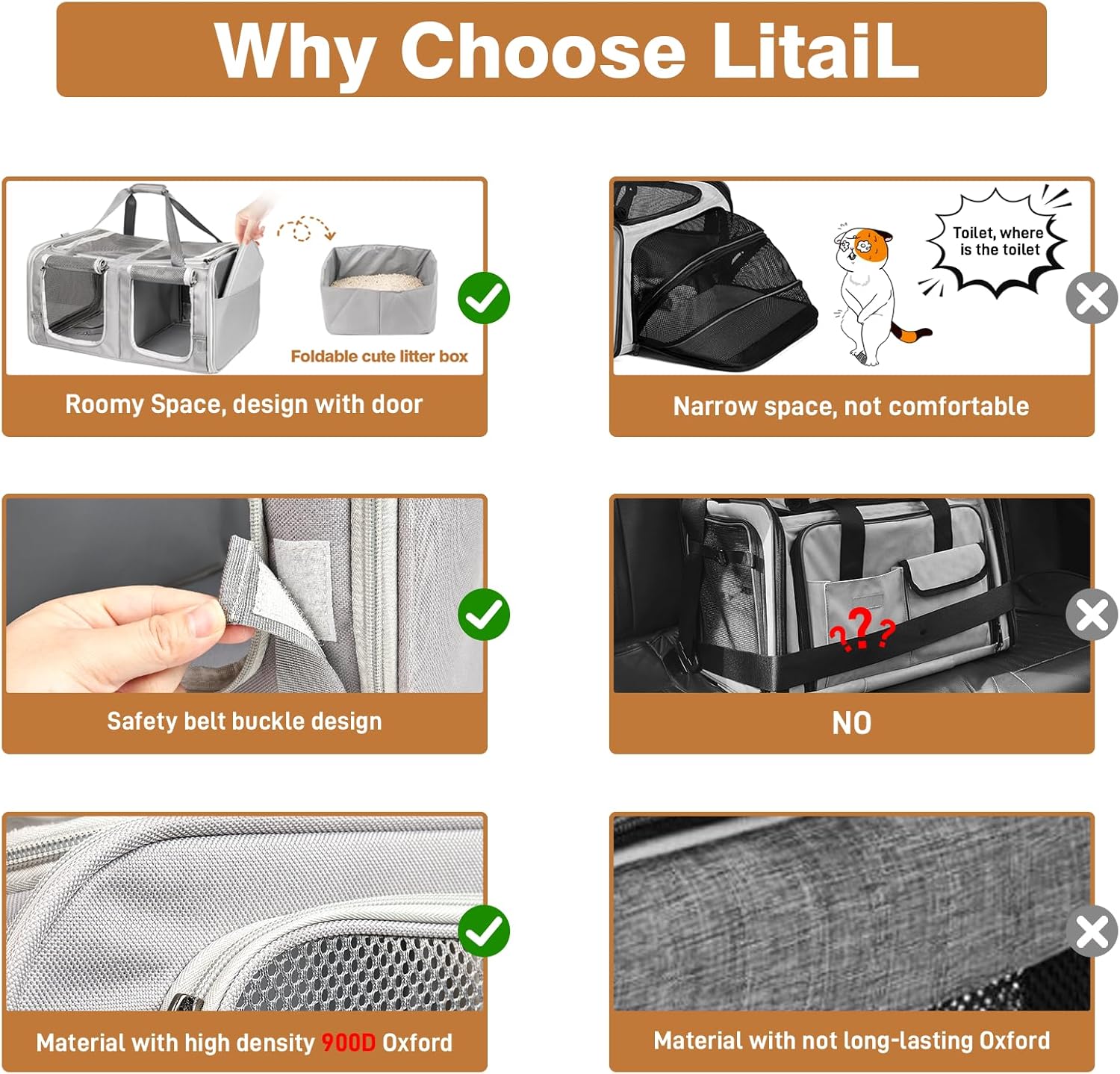 Why Choose LitaiL

Foldable cute litter box

Roomy Space, design with door

Toilet, where is the toilet

Narrow space, not comfortable

Safety belt buckle design

???

NO

Material with high density 900D Oxford

Material with not long-lasting Oxford