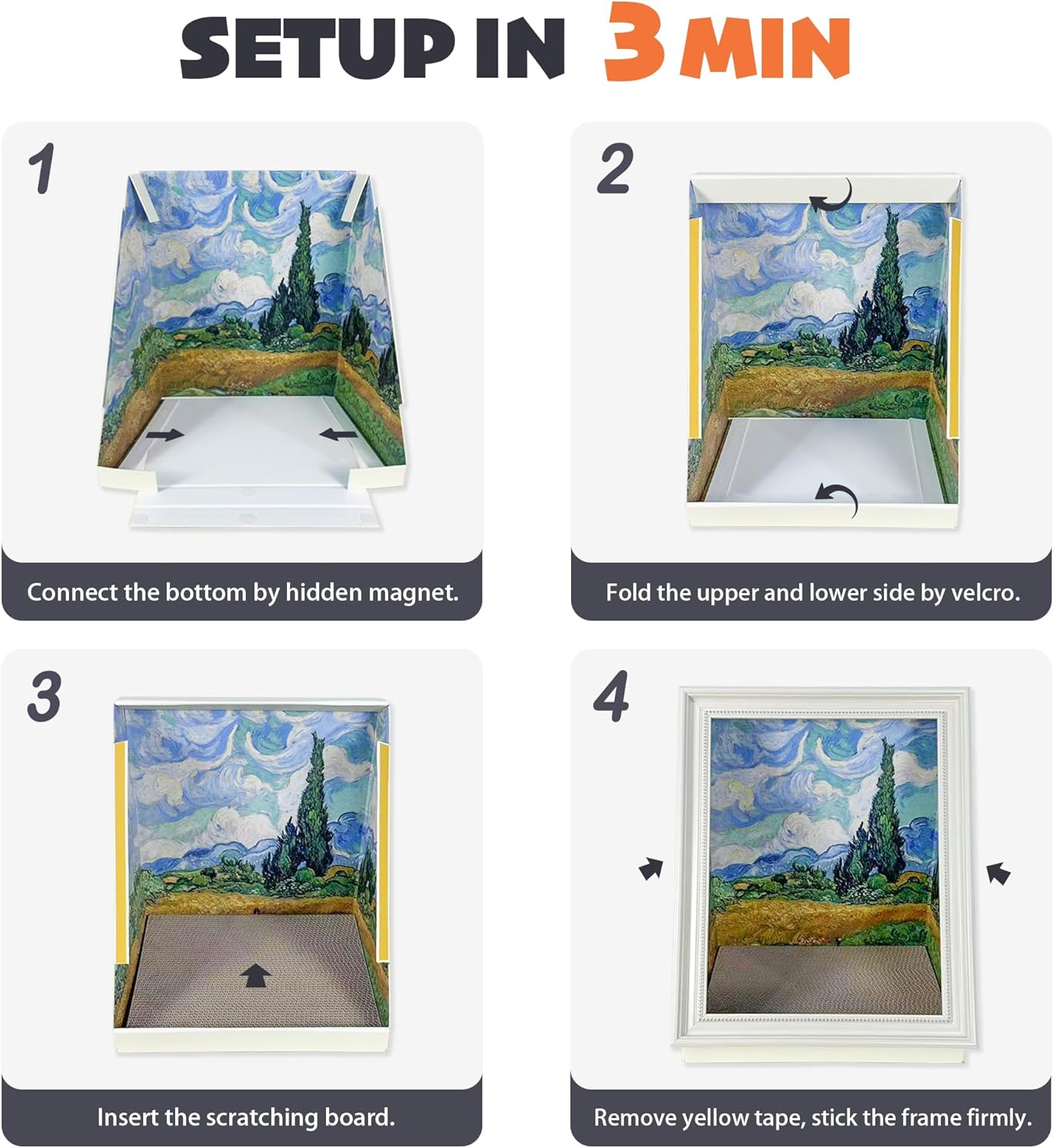 SETUP IN 3 MIN

1

Connect the bottom by hidden magnet.

2

Fold the upper and lower side by velcro.

3

Insert the scratching board.

4

Remove yellow tape, stick the frame firmly.