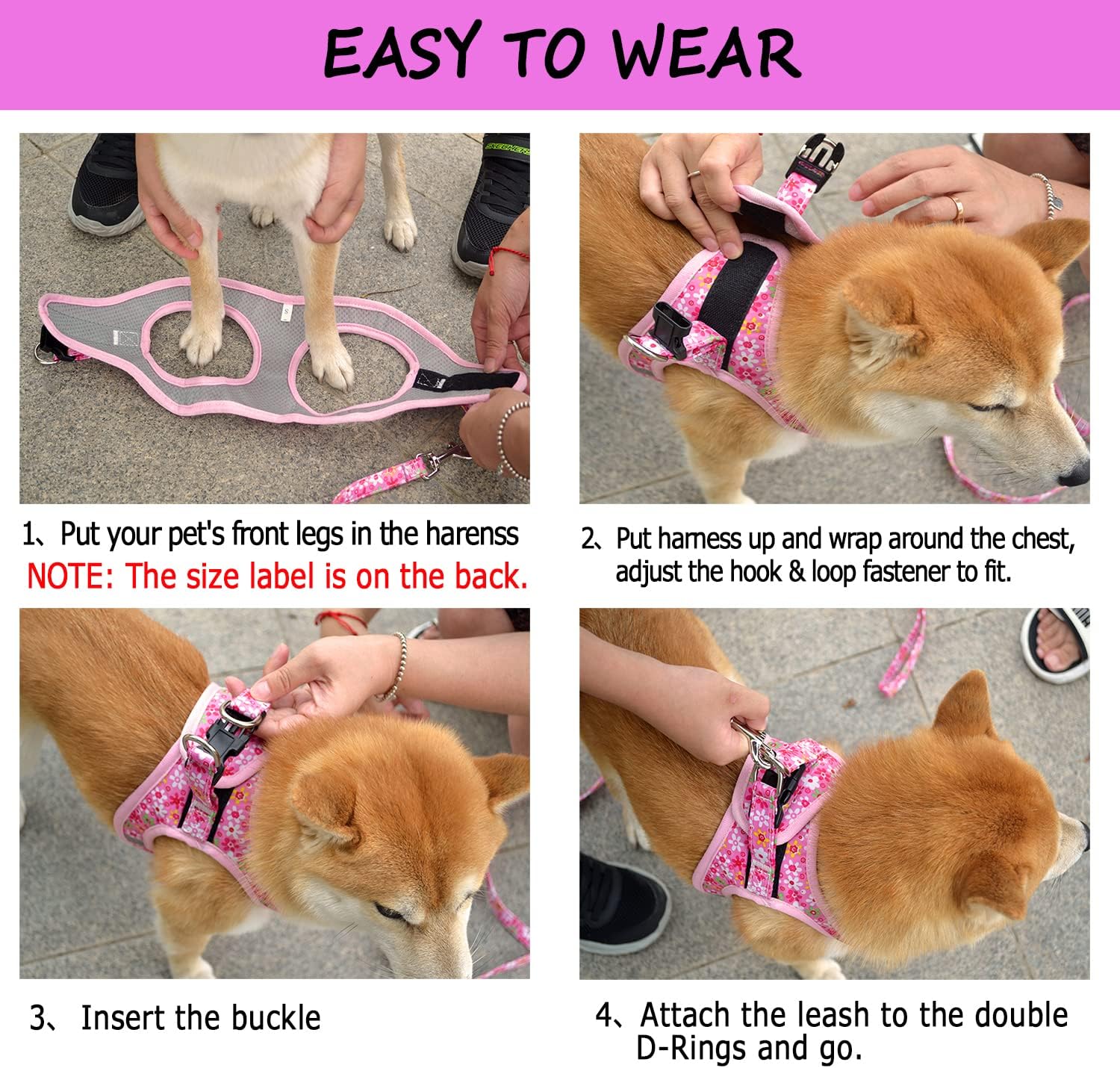 EASY TO WEAR

SKECHERS

S

1、Put your pet's front legs in the harenss
NOTE: The size label is on the back.

2、Put harness up and wrap around the chest, adjust the hook & loop fastener to fit.

3、 Insert the buckle

4、Attach the leash to the double D-Rings and go.