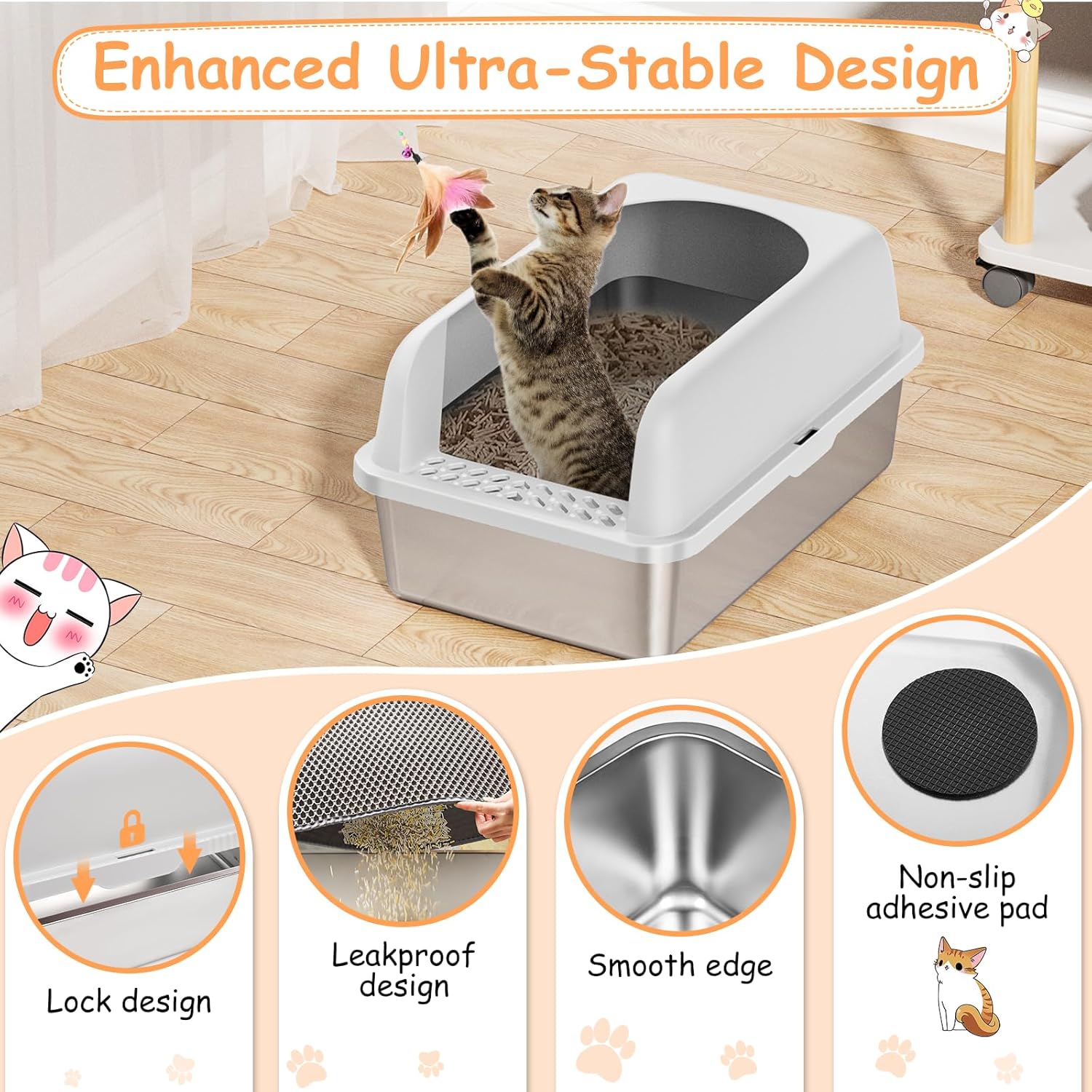 Enhanced Ultra-Stable Design

Lock design

Leakproof design

Smooth edge

Non-slip adhesive pad