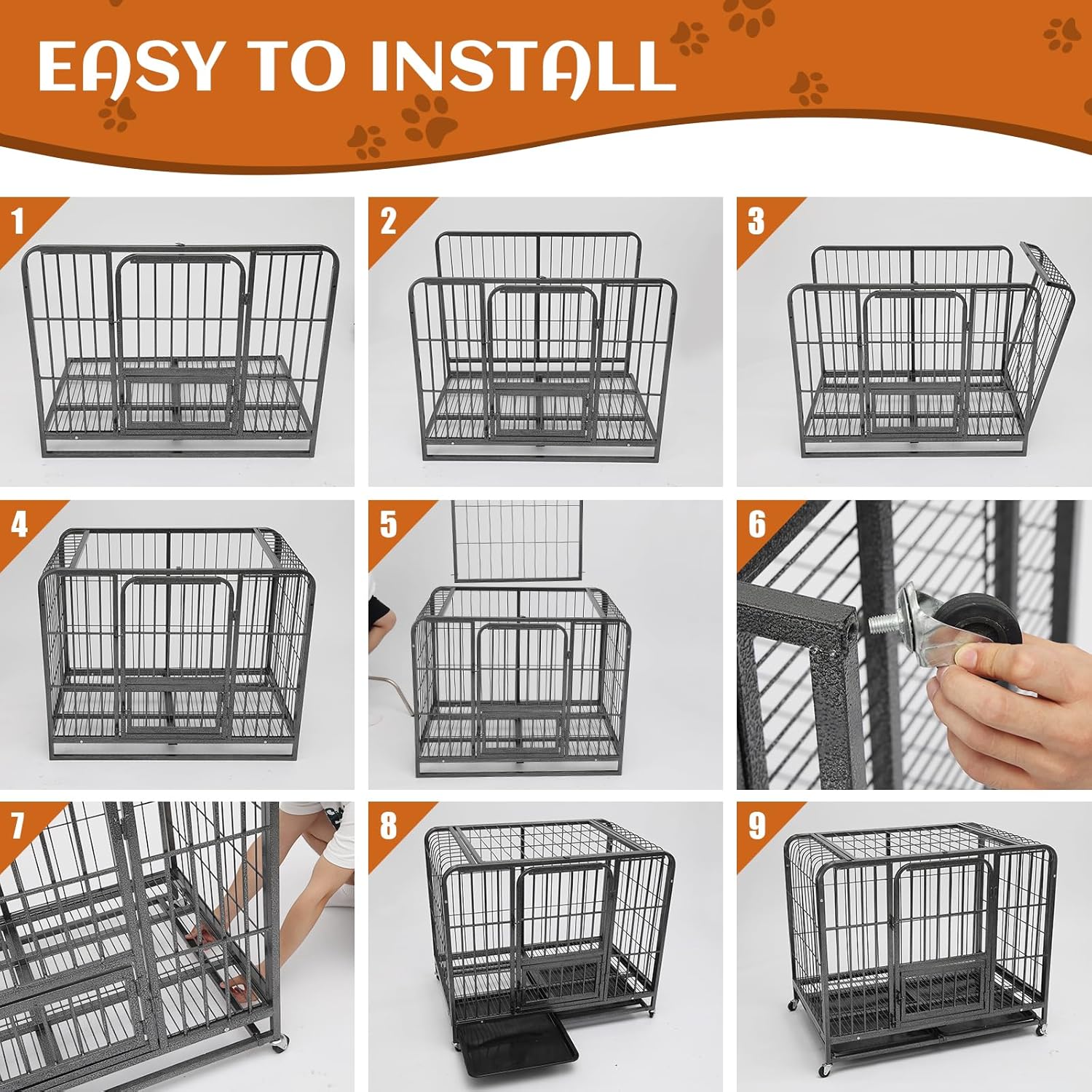 EASY TO INSTALL

1

2

3

4

5

6

7

8

9