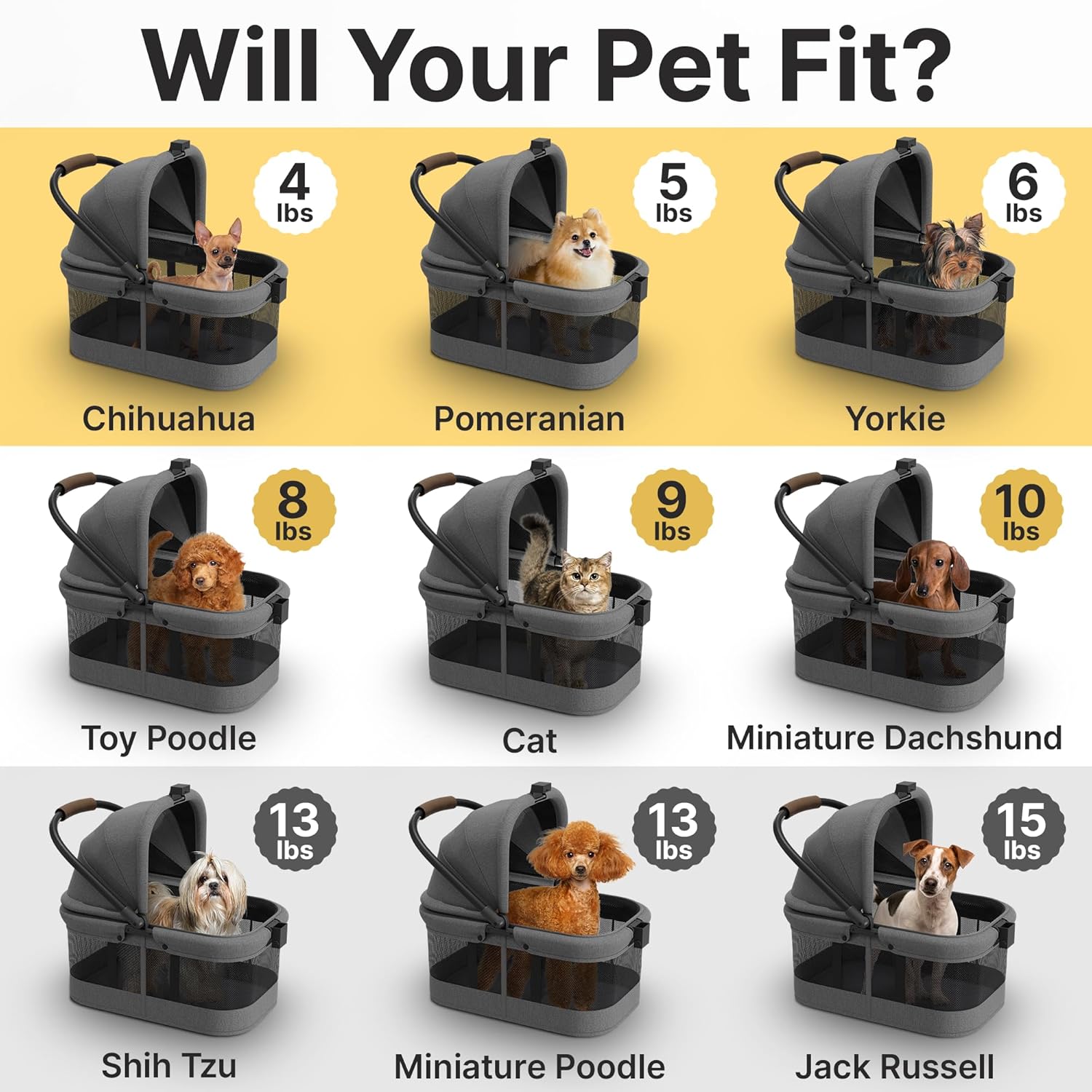 Will Your Pet Fit?

4 lbs
Chihuahua

5 lbs
Pomeranian

6 lbs
Yorkie

8 lbs
Toy Poodle

9 lbs
Cat

10 lbs
Miniature Dachshund

13 lbs
Shih Tzu

13 lbs
Miniature Poodle

15 lbs
Jack Russell