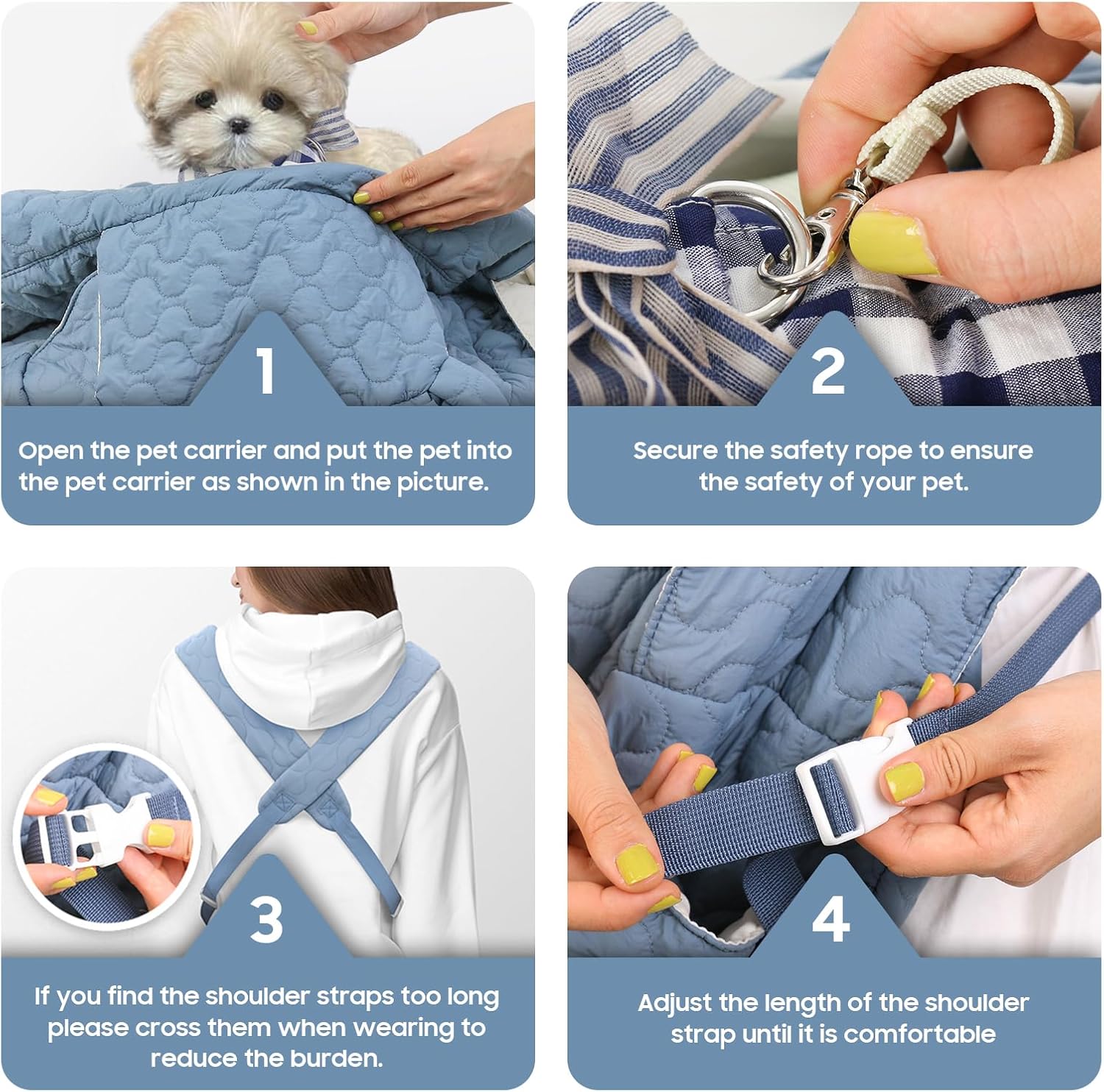 1

Open the pet carrier and put the pet into the pet carrier as shown in the picture.

2

Secure the safety rope to ensure the safety of your pet.

3

If you find the shoulder straps too long please cross them when wearing to reduce the burden.

4

Adjust the length of the shoulder strap until it is comfortable