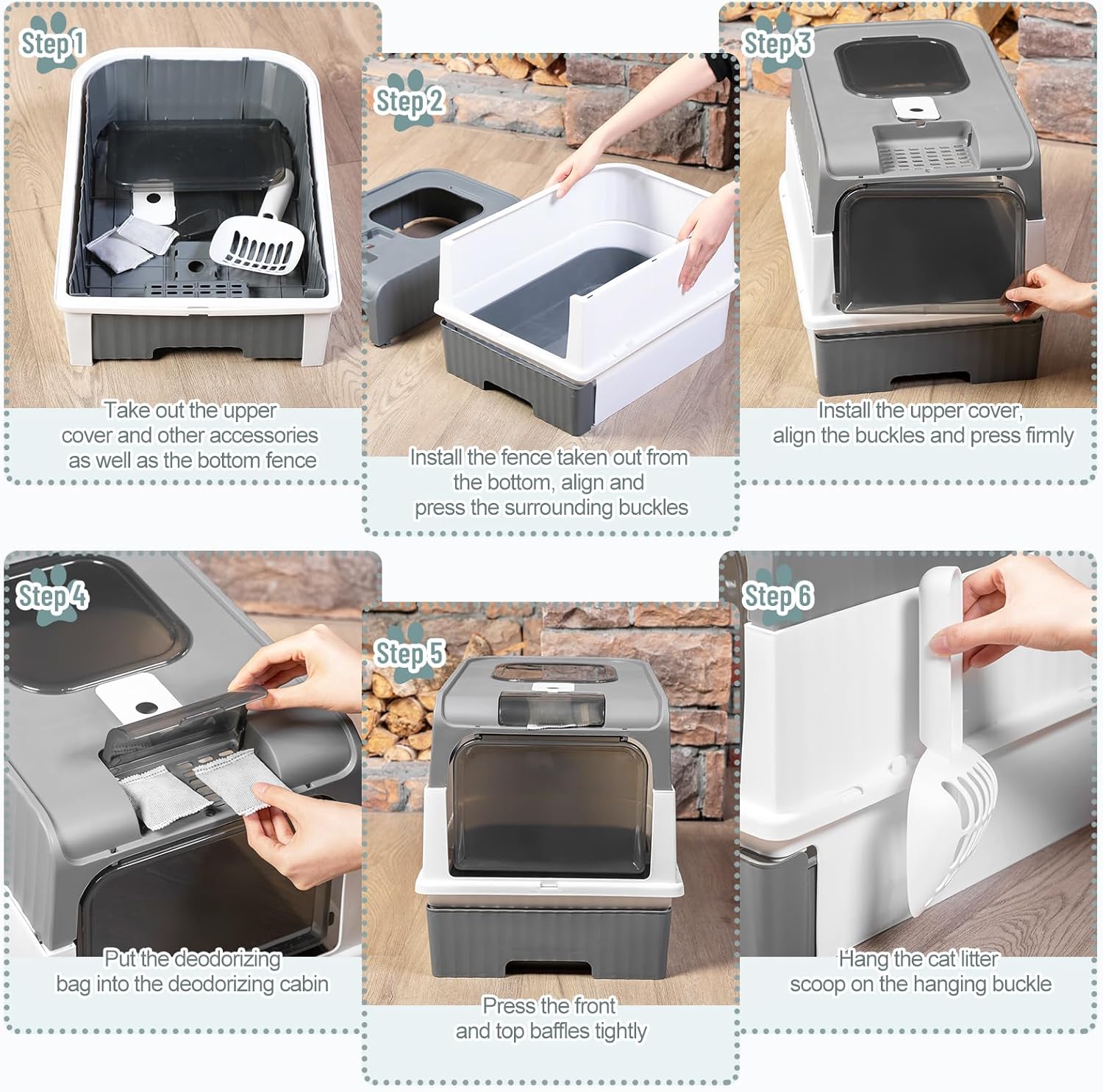 Step 1

Take out the upper cover and other accessories as well as the bottom fence

Step 2

Install the fence taken out from the bottom, align and press the surrounding buckles

Step 3

Install the upper cover, align the buckles and press firmly

Step 4

Put the deodorizing bag into the deodorizing cabin

Step 5

Press the front and top baffles tightly

Step 6

Hang the cat litter scoop on the hanging buckle