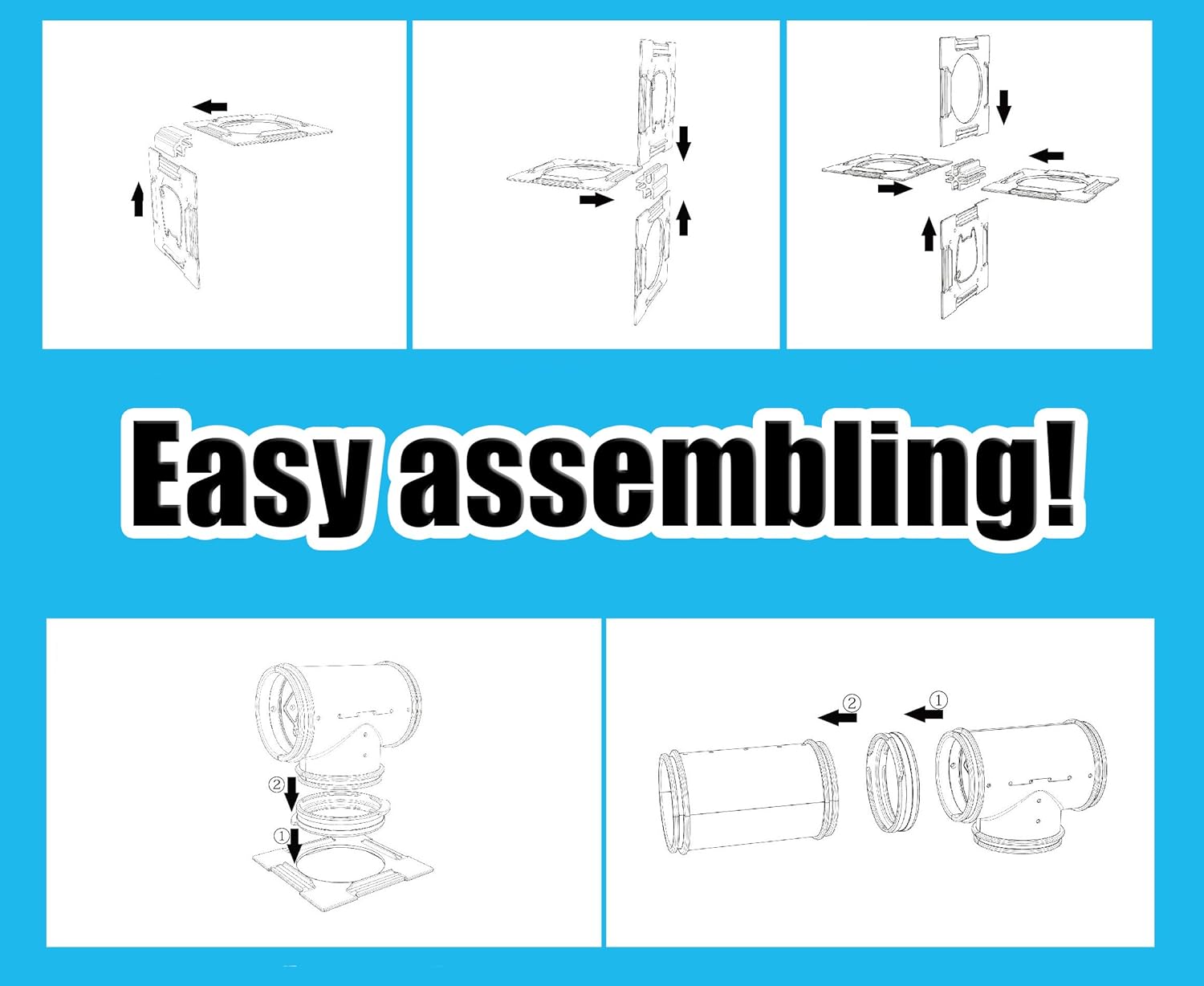 Easy assembling!

②
①

②
①