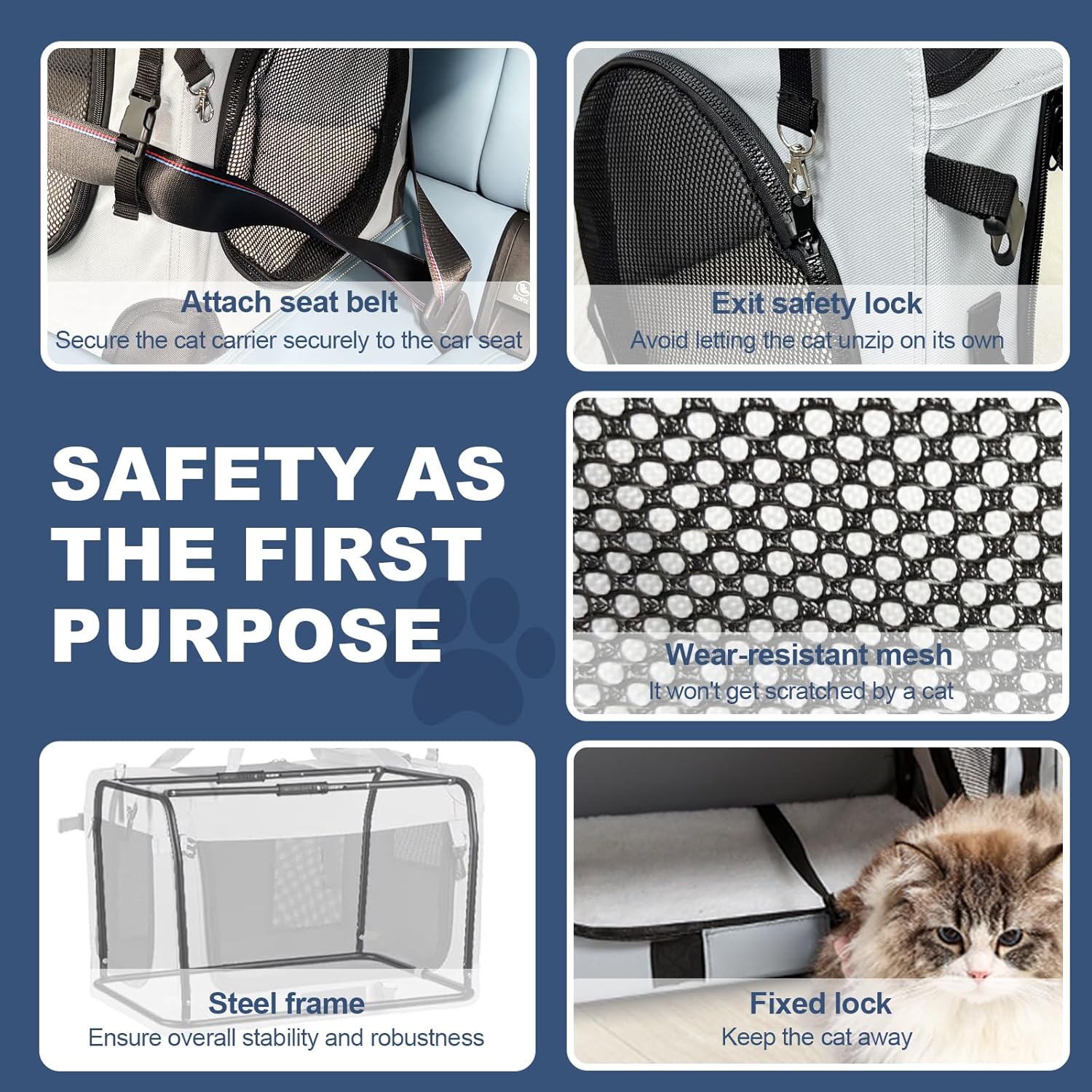 Attach seat belt
Secure the cat carrier securely to the car seat

Exit safety lock
Avoid letting the cat unzip on its own

SAFETY AS THE FIRST PURPOSE

Wear-resistant mesh
It won't get scratched by a cat

Steel frame
Ensure overall stability and robustness

Fixed lock
Keep the cat away